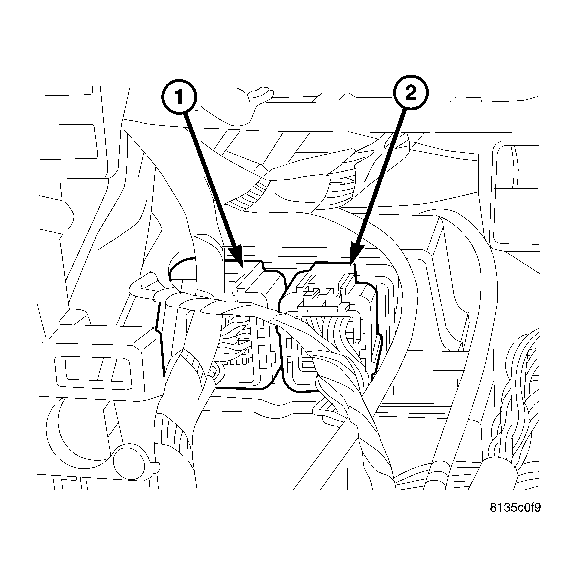 1
2
8135c0f9