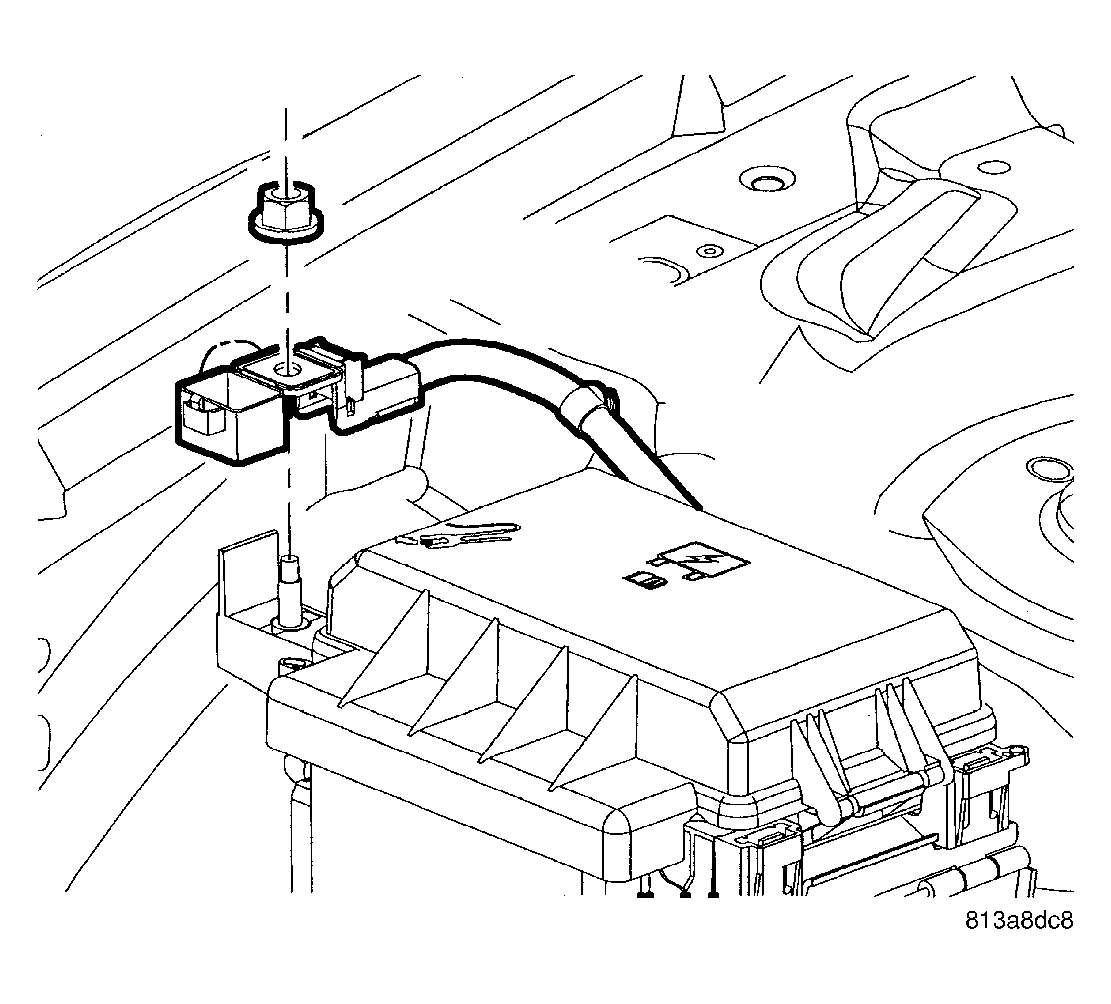 813a8dc8