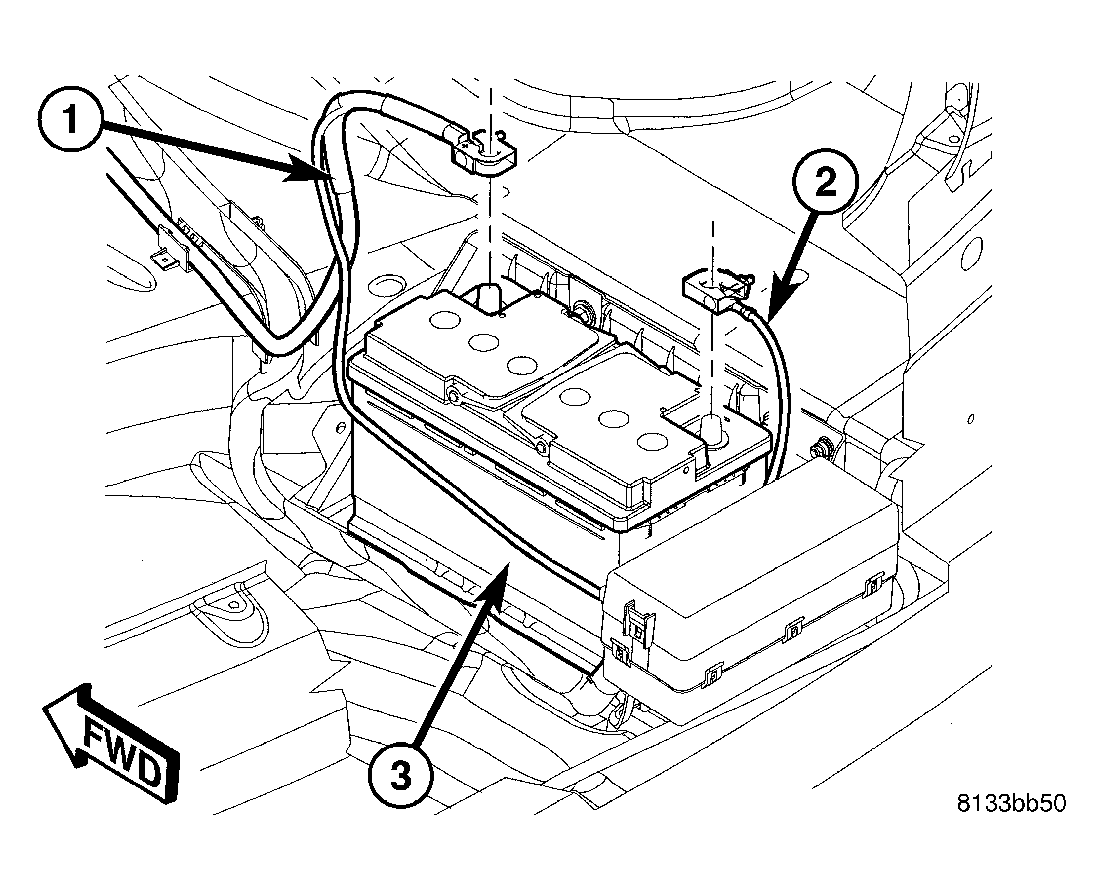 1
2
3
FWD
8133bb50