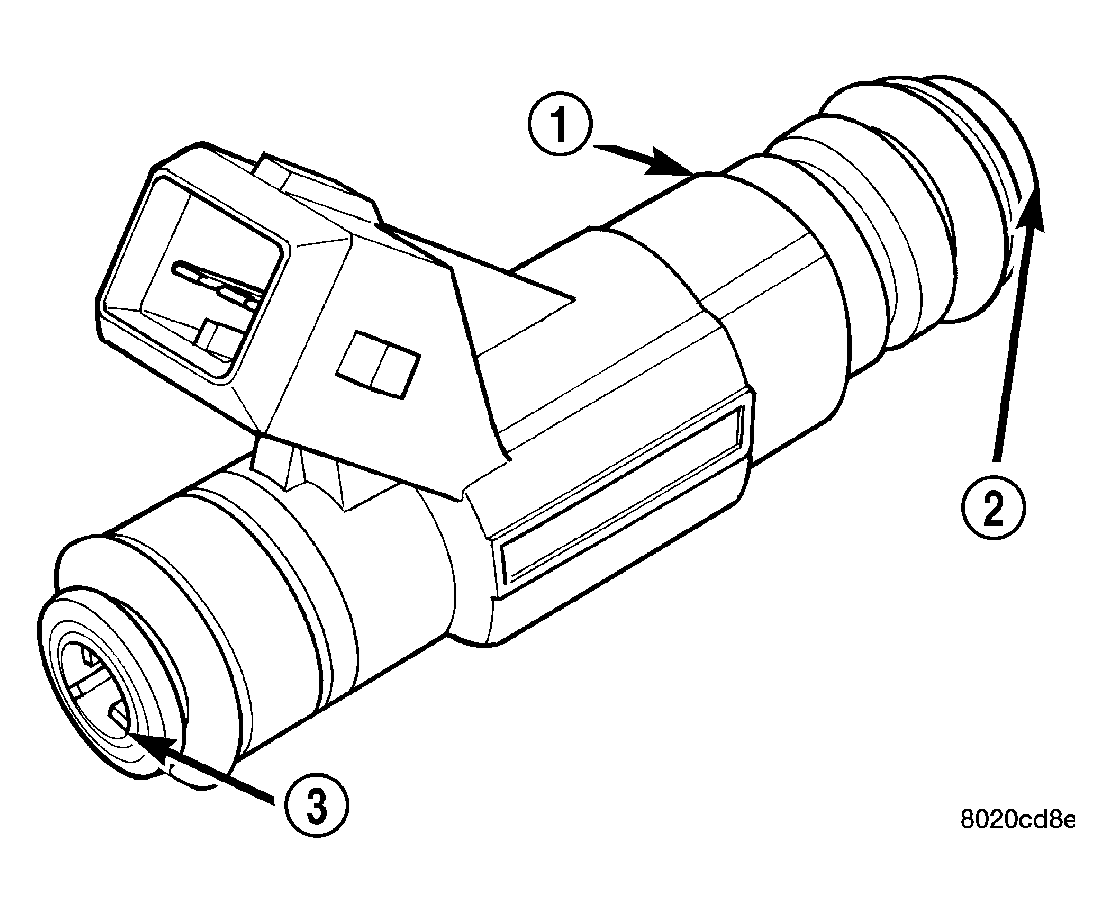 1
2
3
8020cd8e