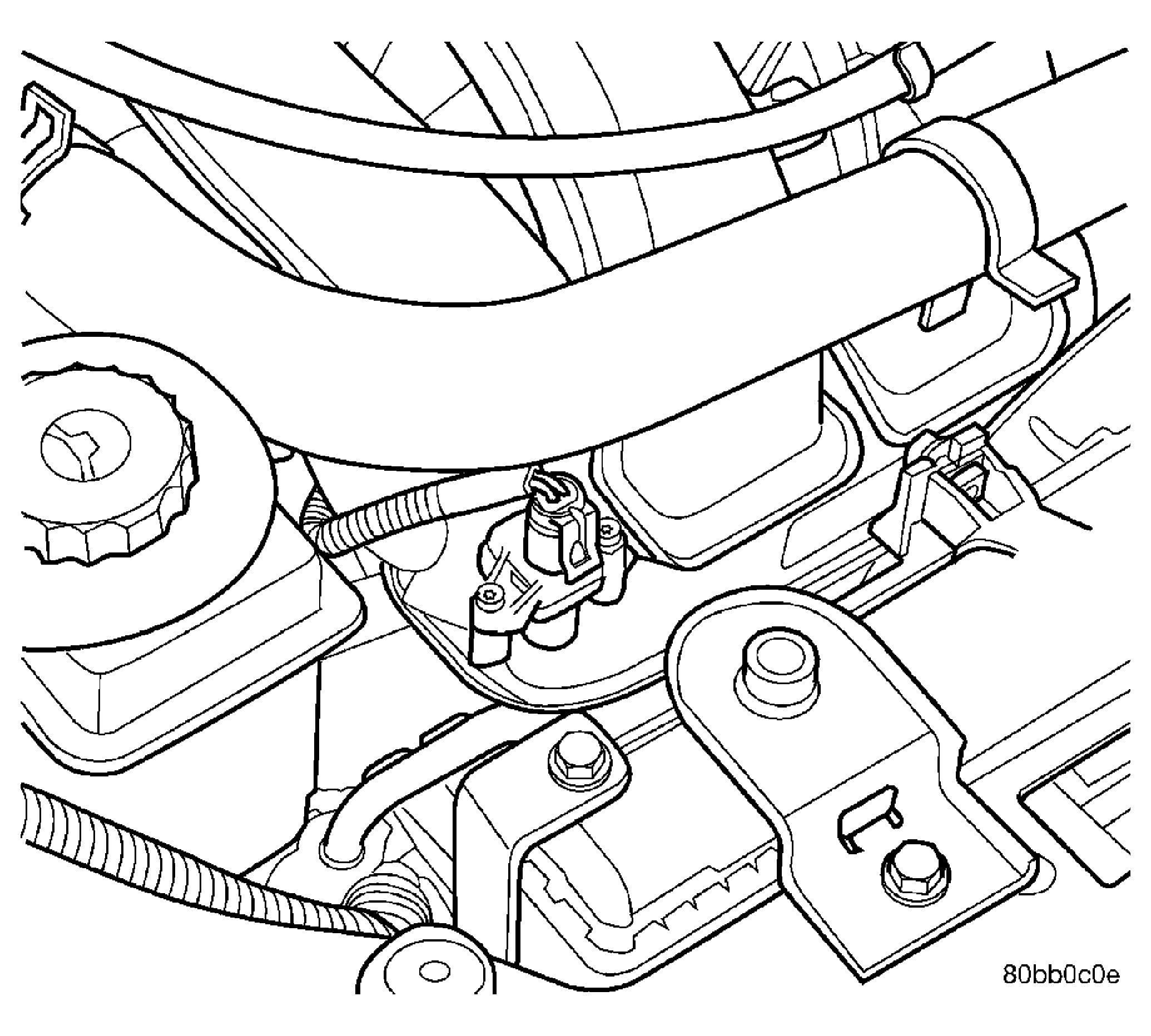 80bb0c0e