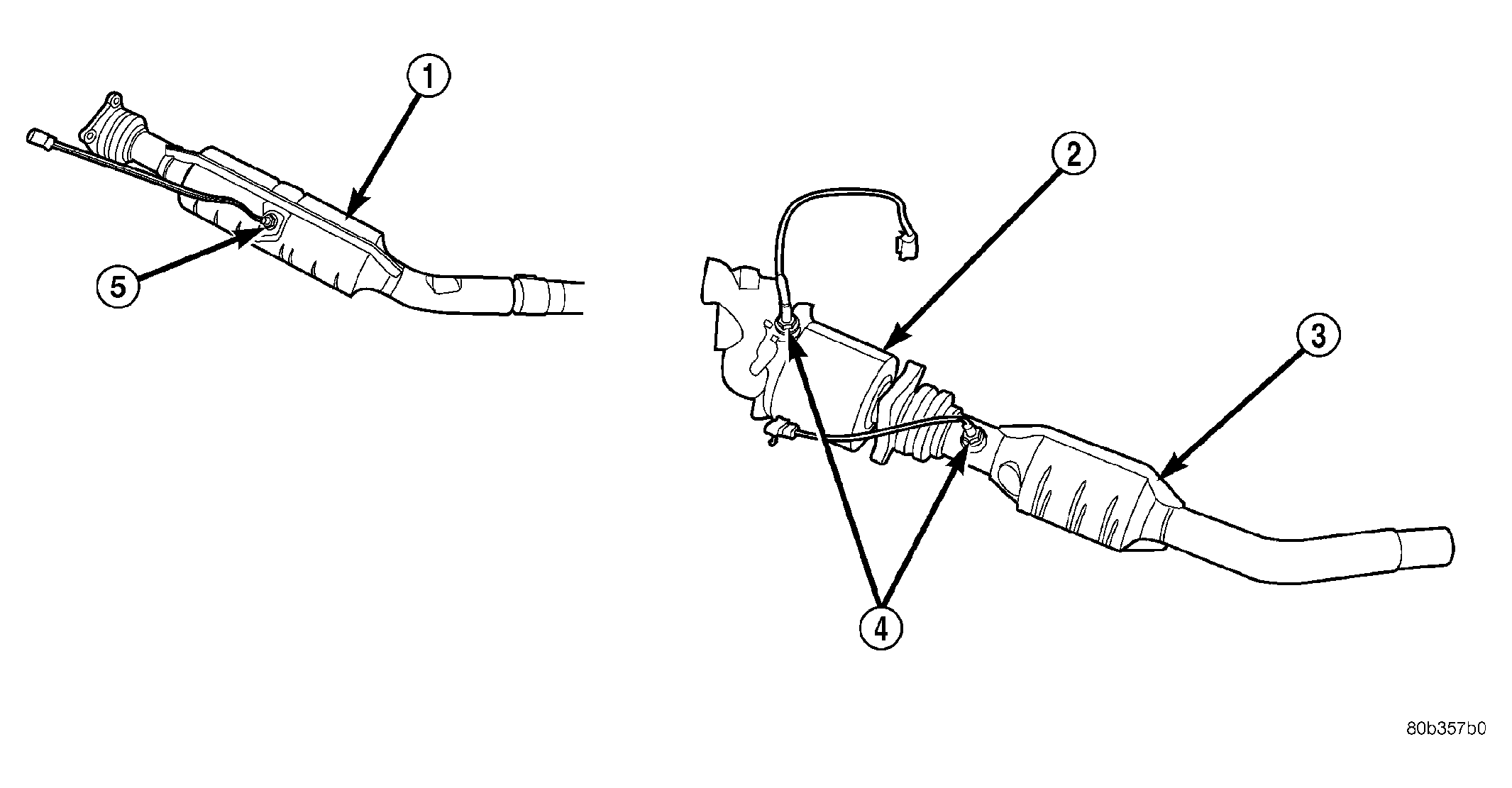 1
5
2
3
4
80b357b0