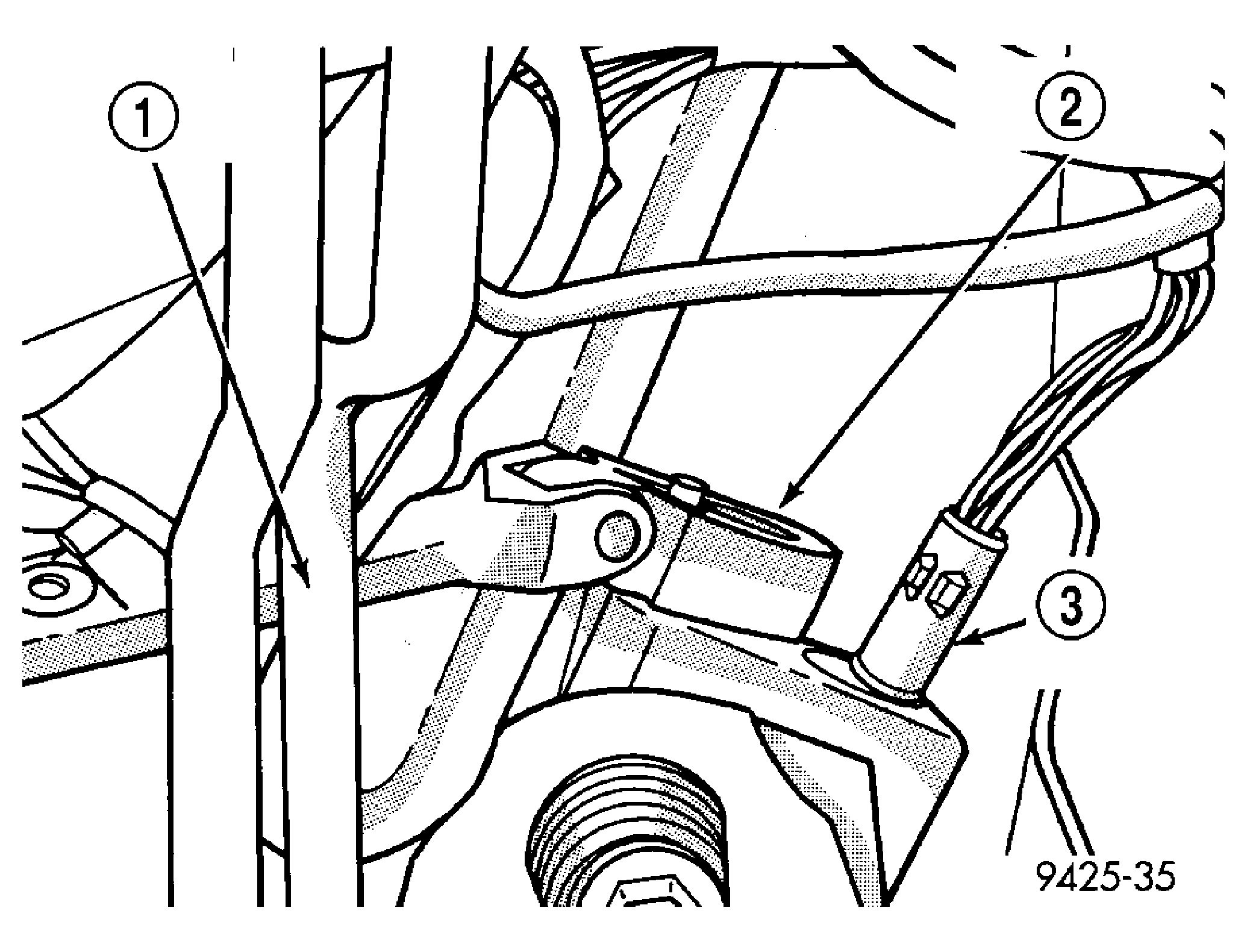 1
2
3
9425-35