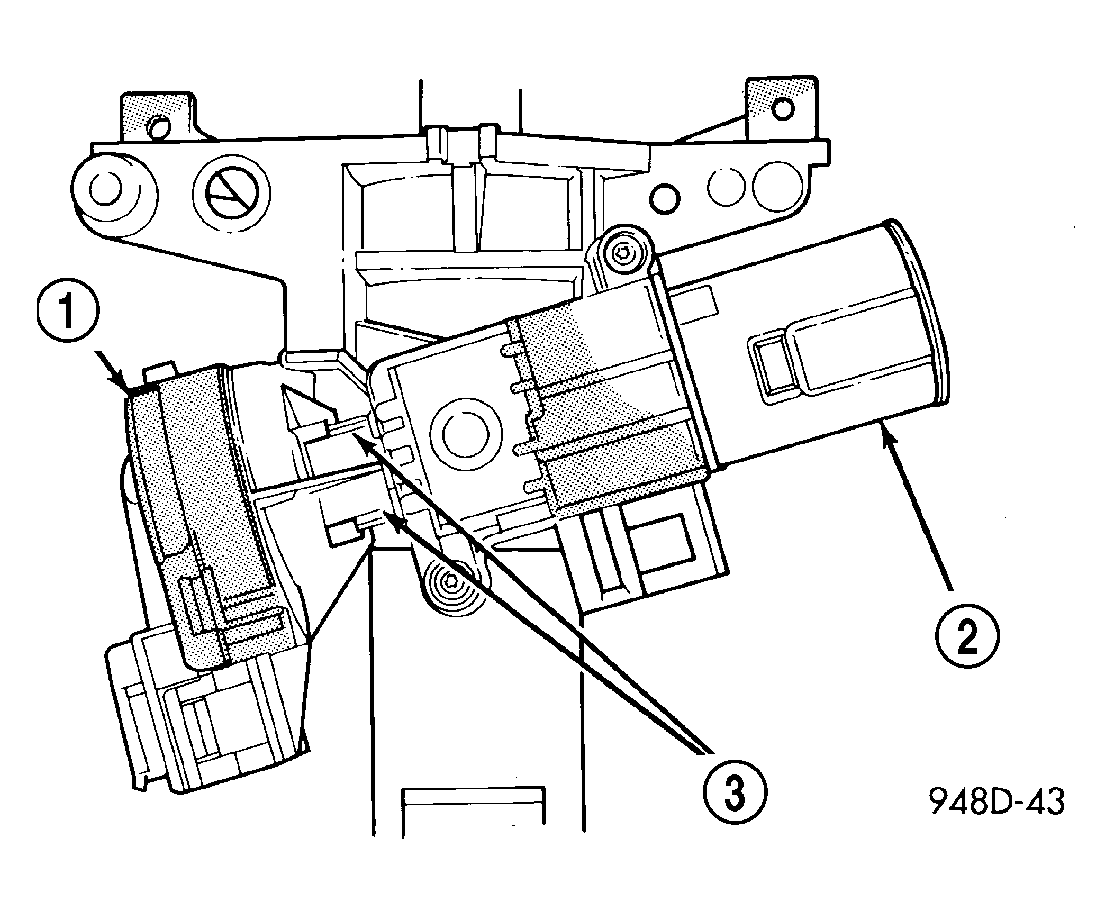 1
2
3
948D-43