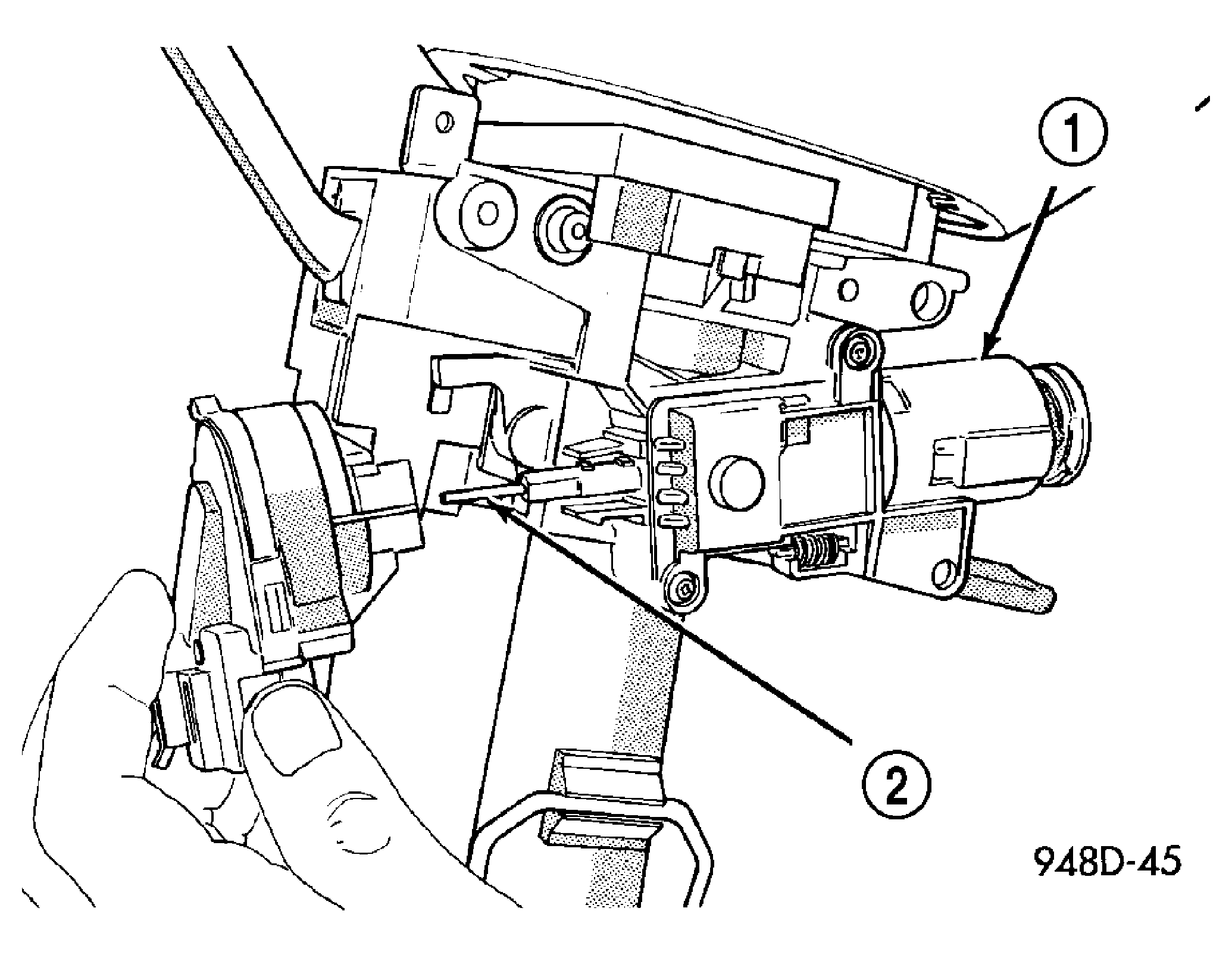 1

2

948D-45