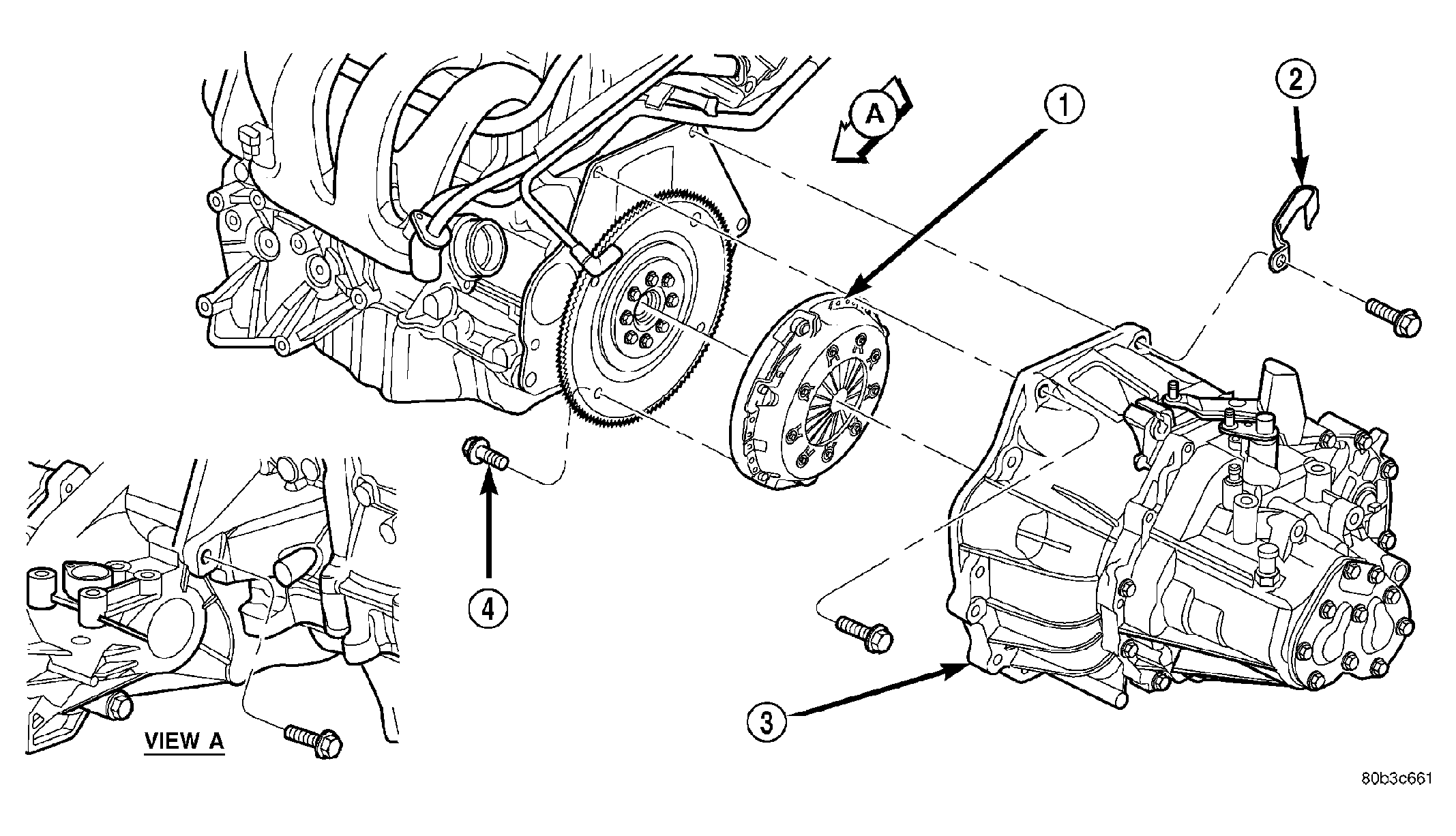 A

1

2

4

3

VIEW A

80b3c661