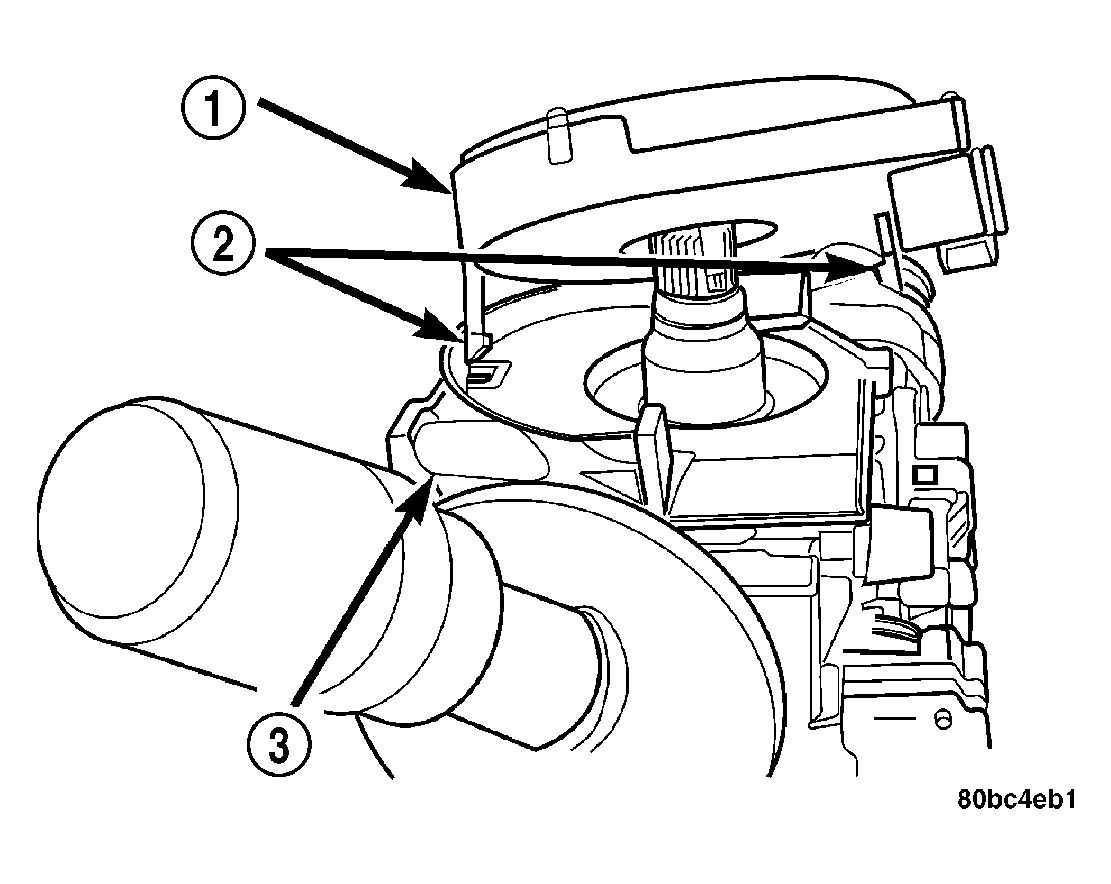 1
2
3
80bc4eb1