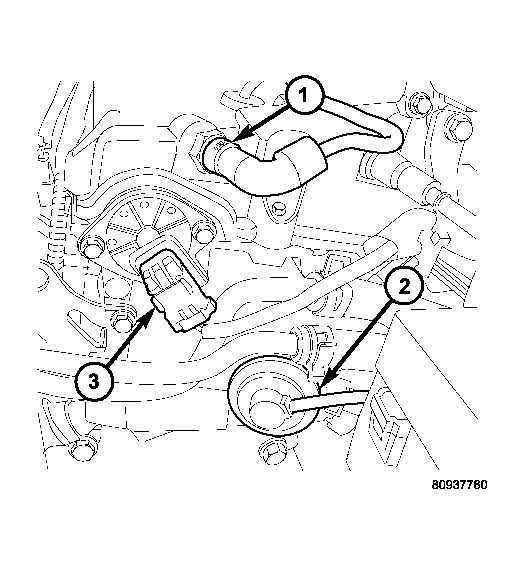 1
2
3
80937760