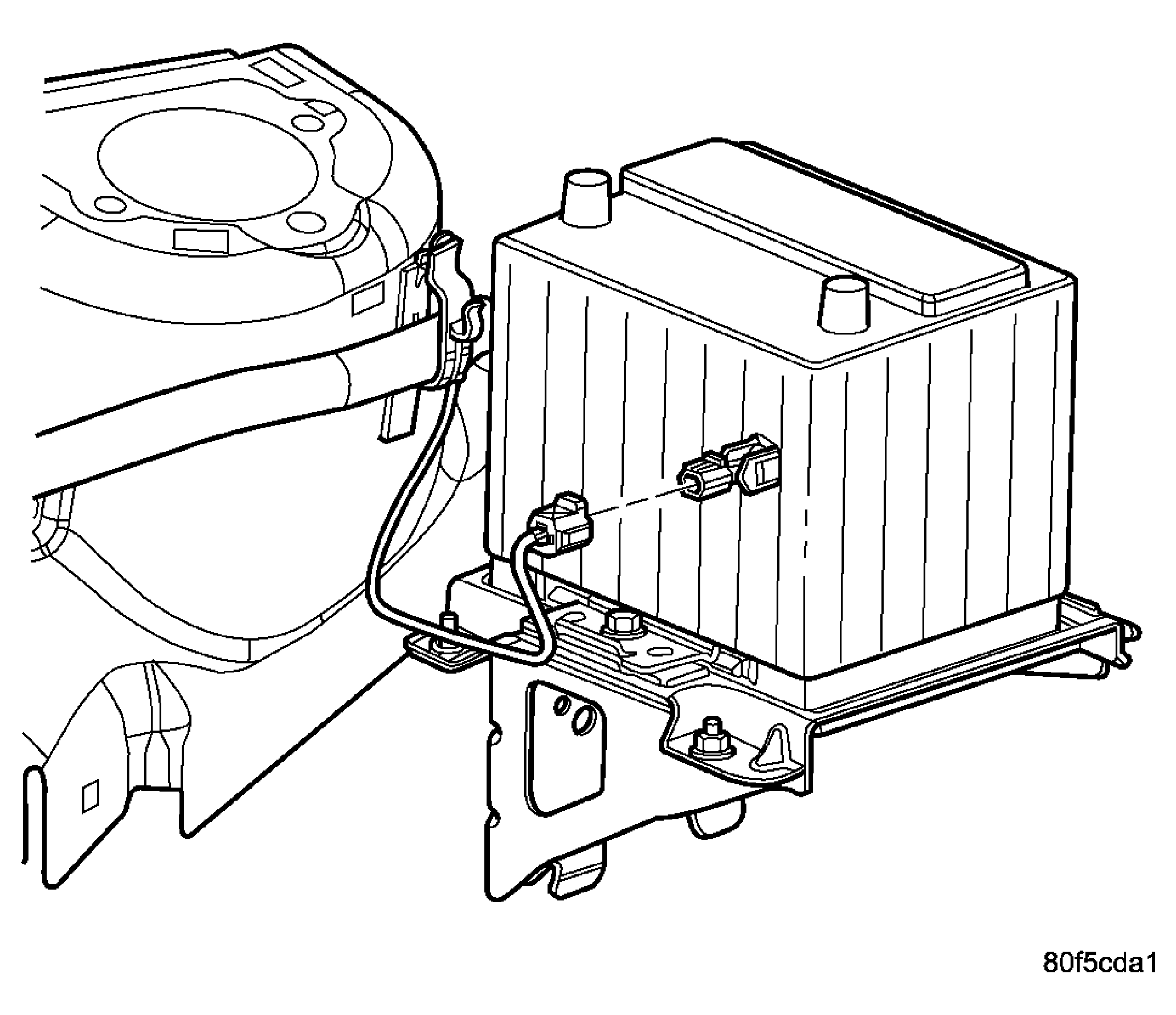 80f5cda1