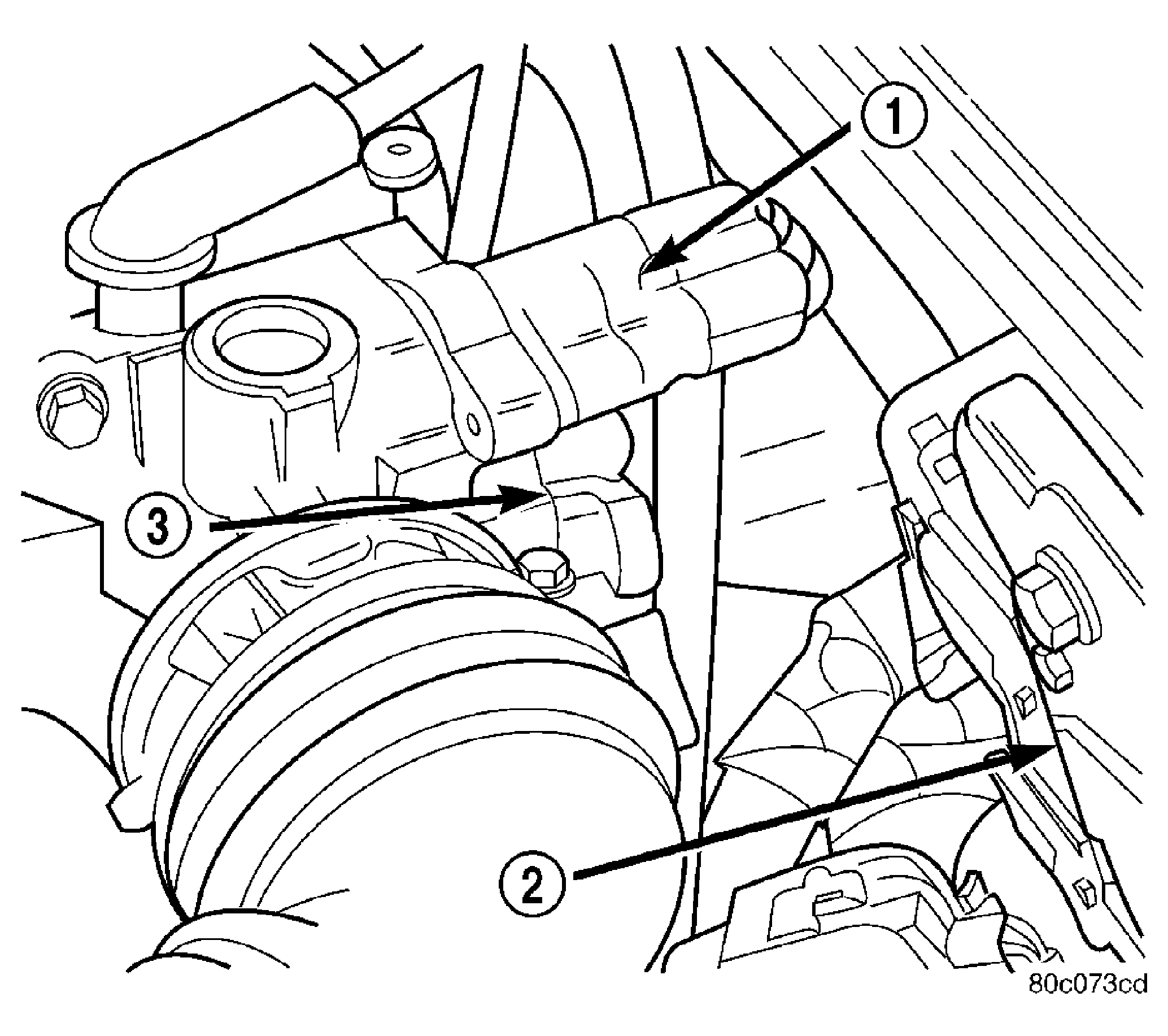 1
3
2
80c073cd