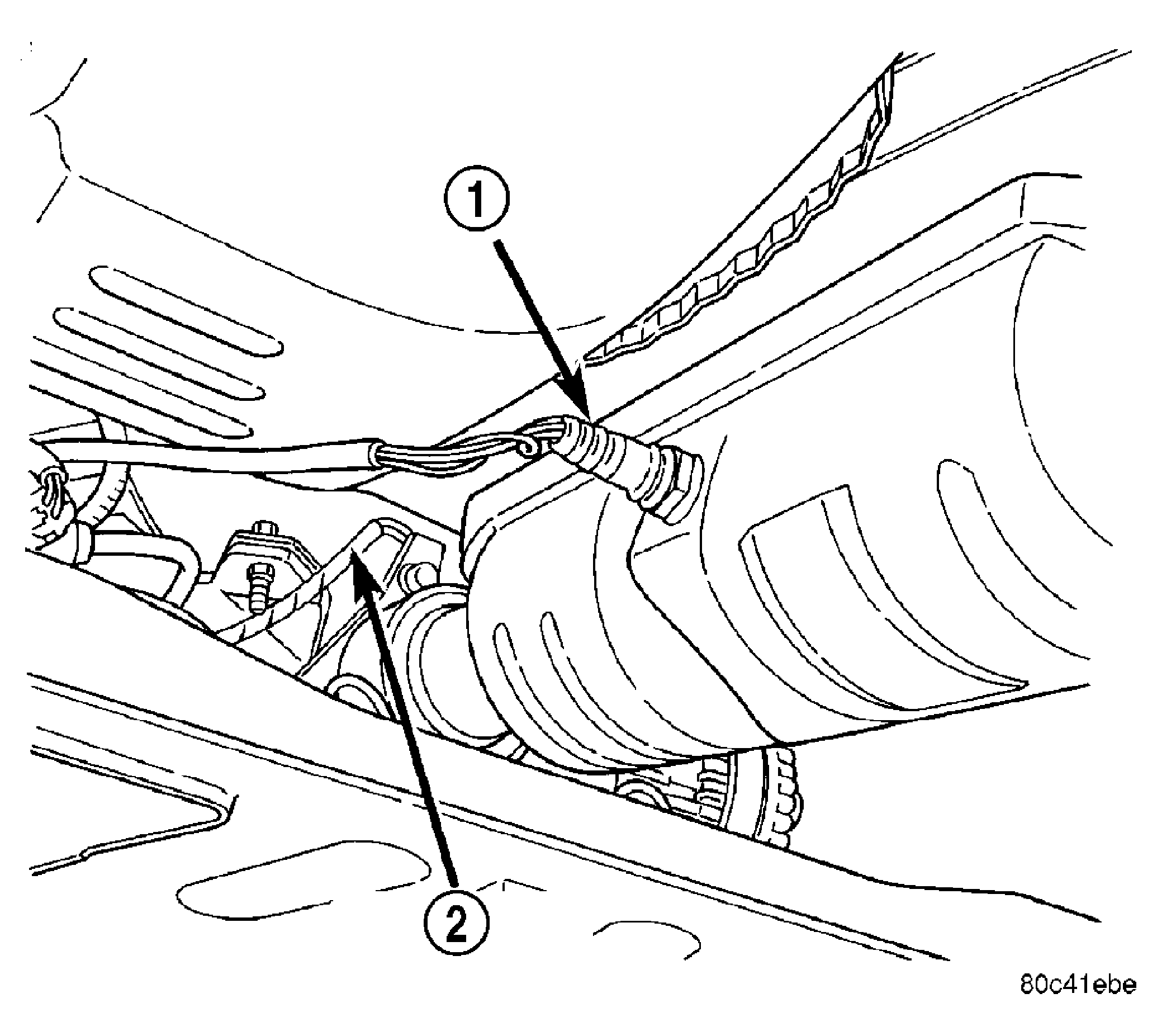 1

2

80c41ebe