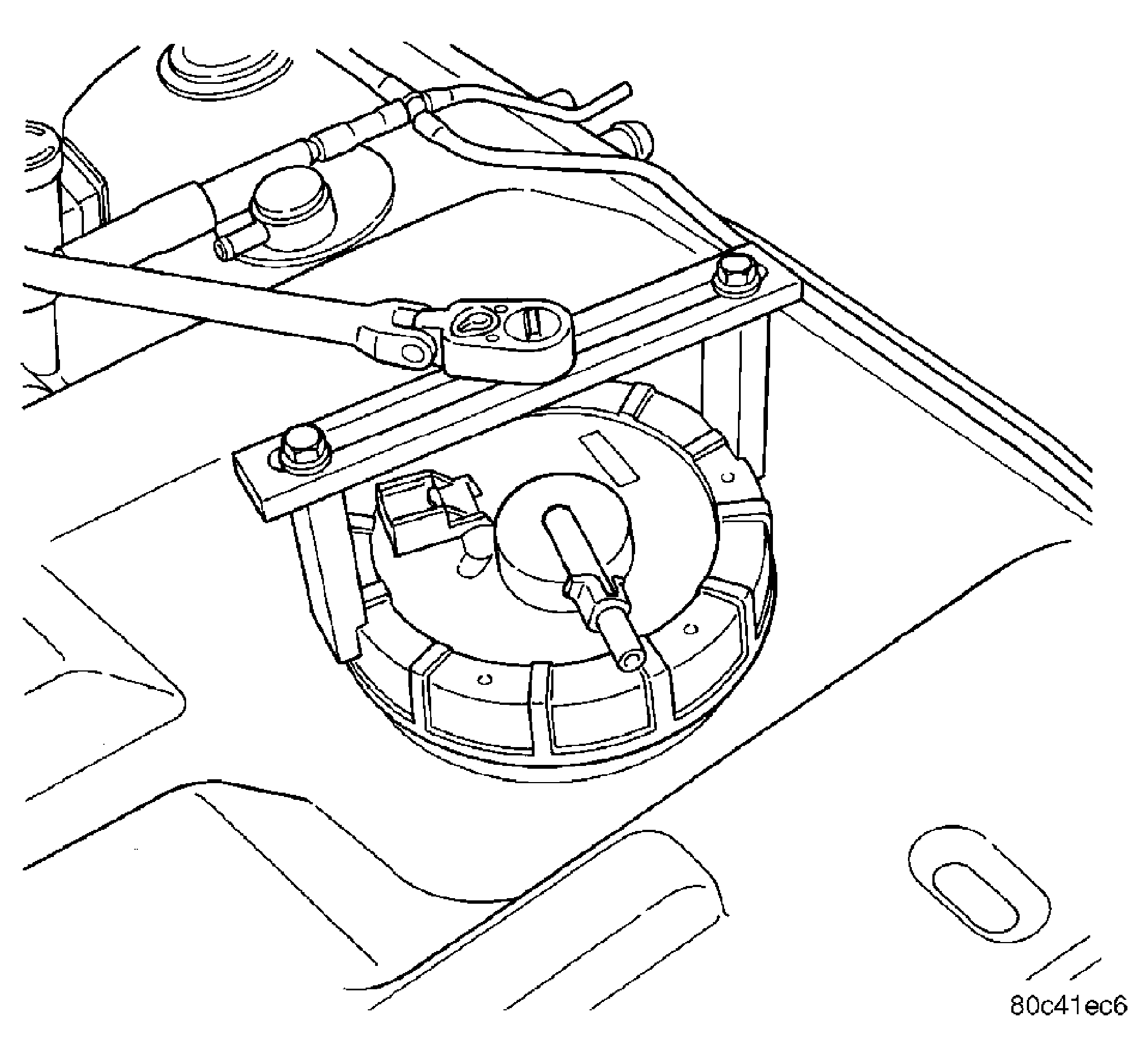 80c41ec6