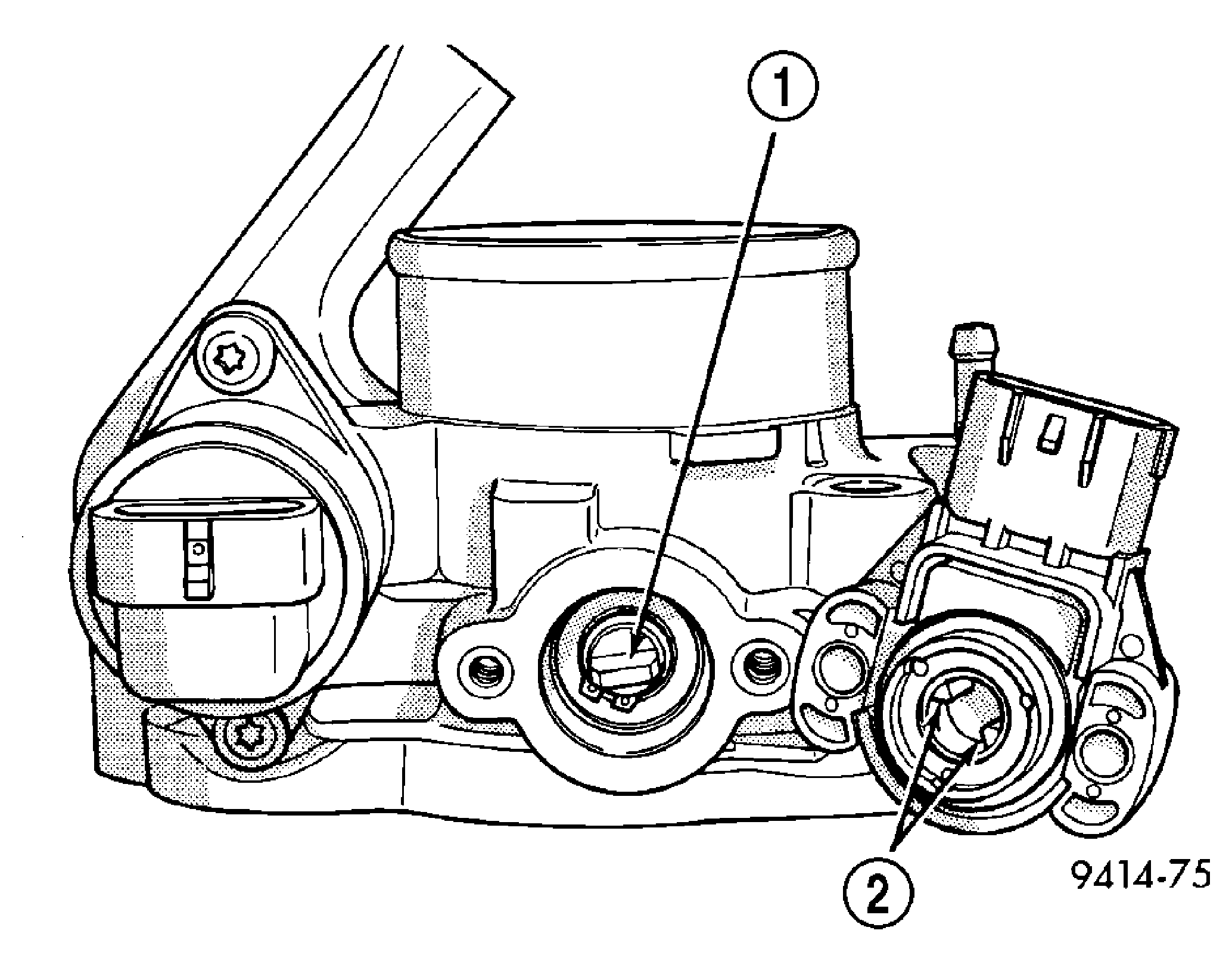 1
2
9414-75