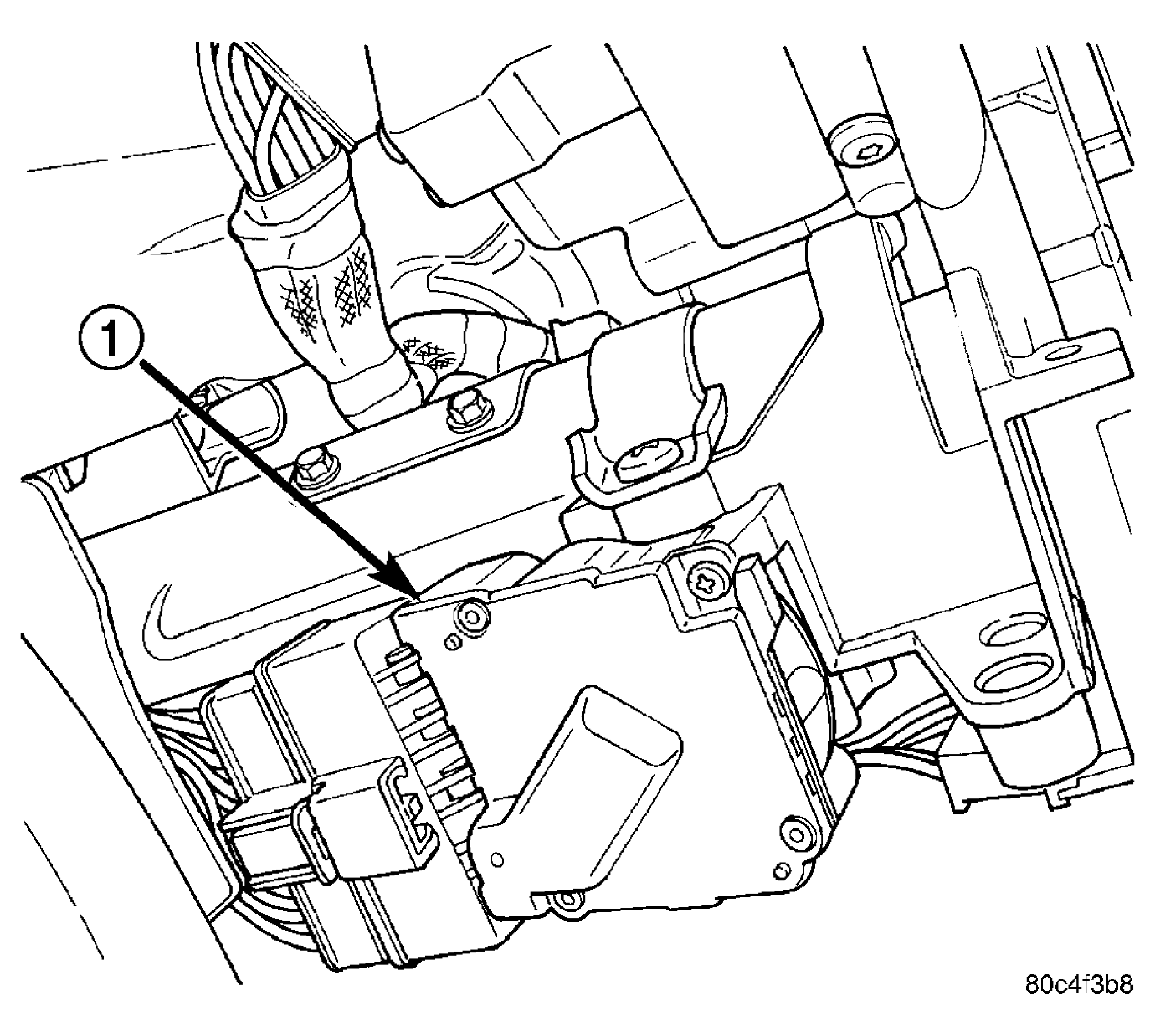 1

80c4f3b8