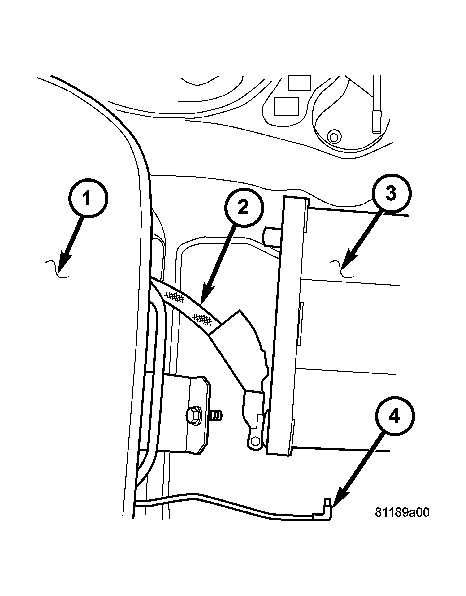 1
2
3
4
81189a00