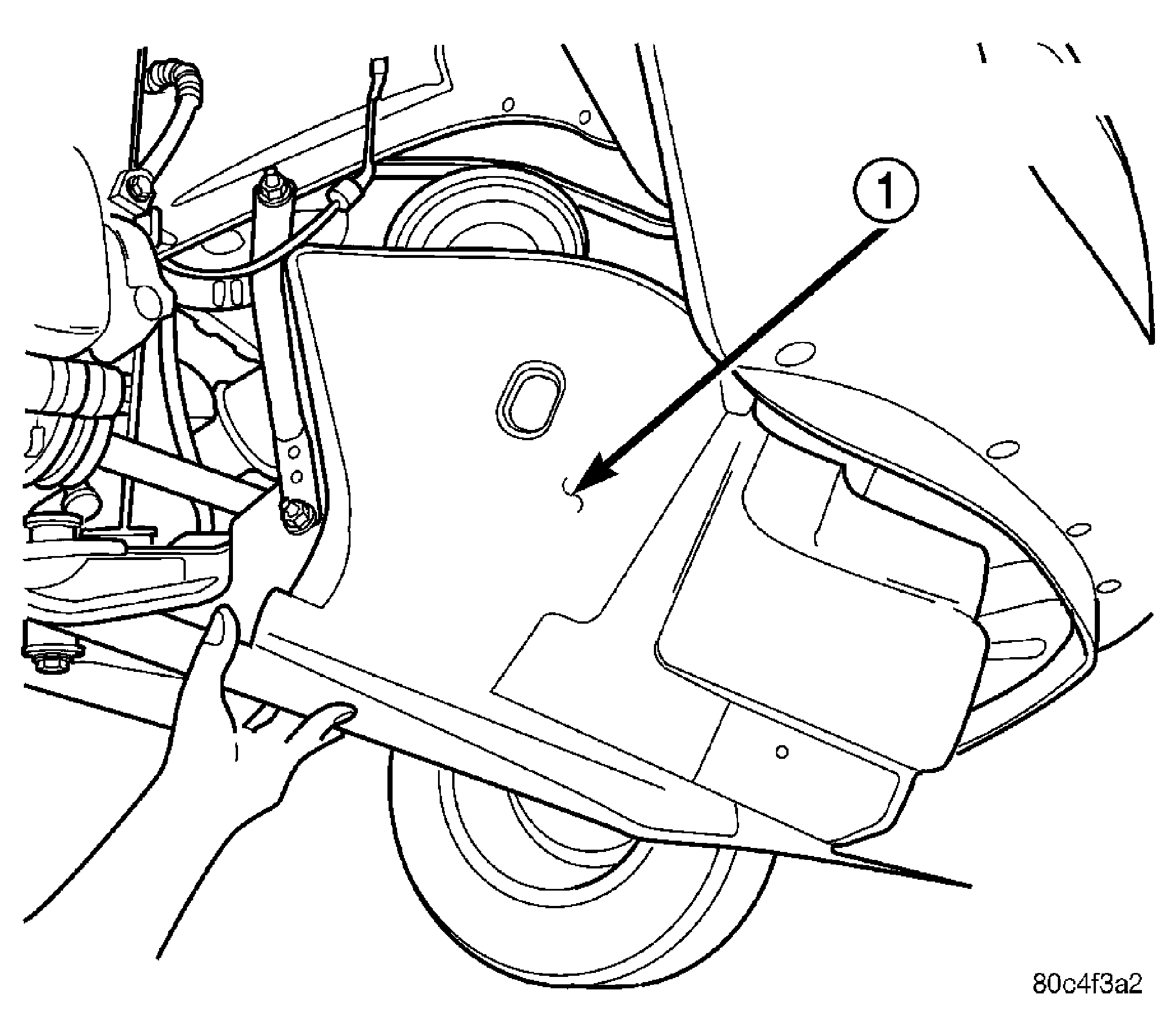 1

80c4f3a2