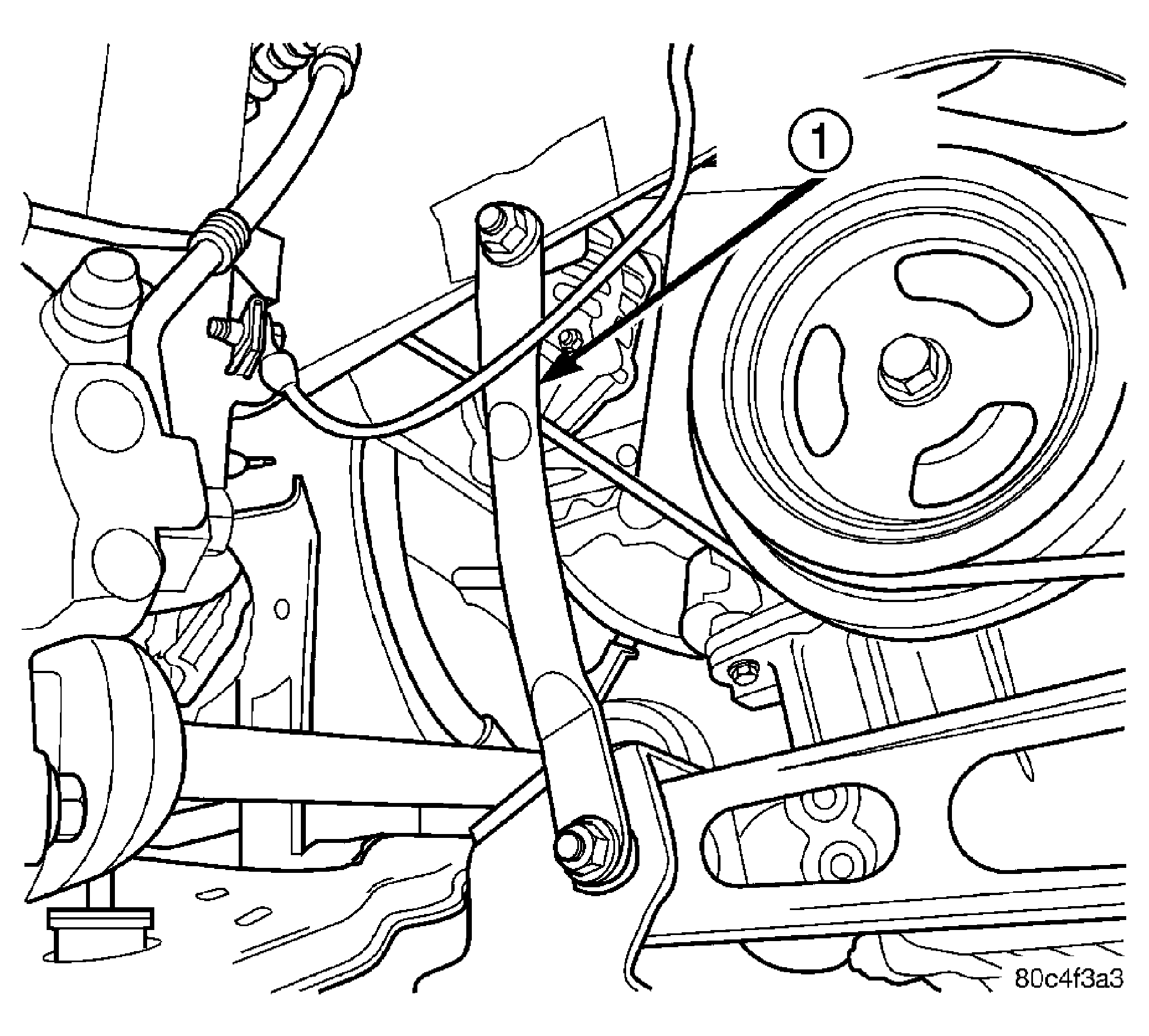 1

80c4f3a3