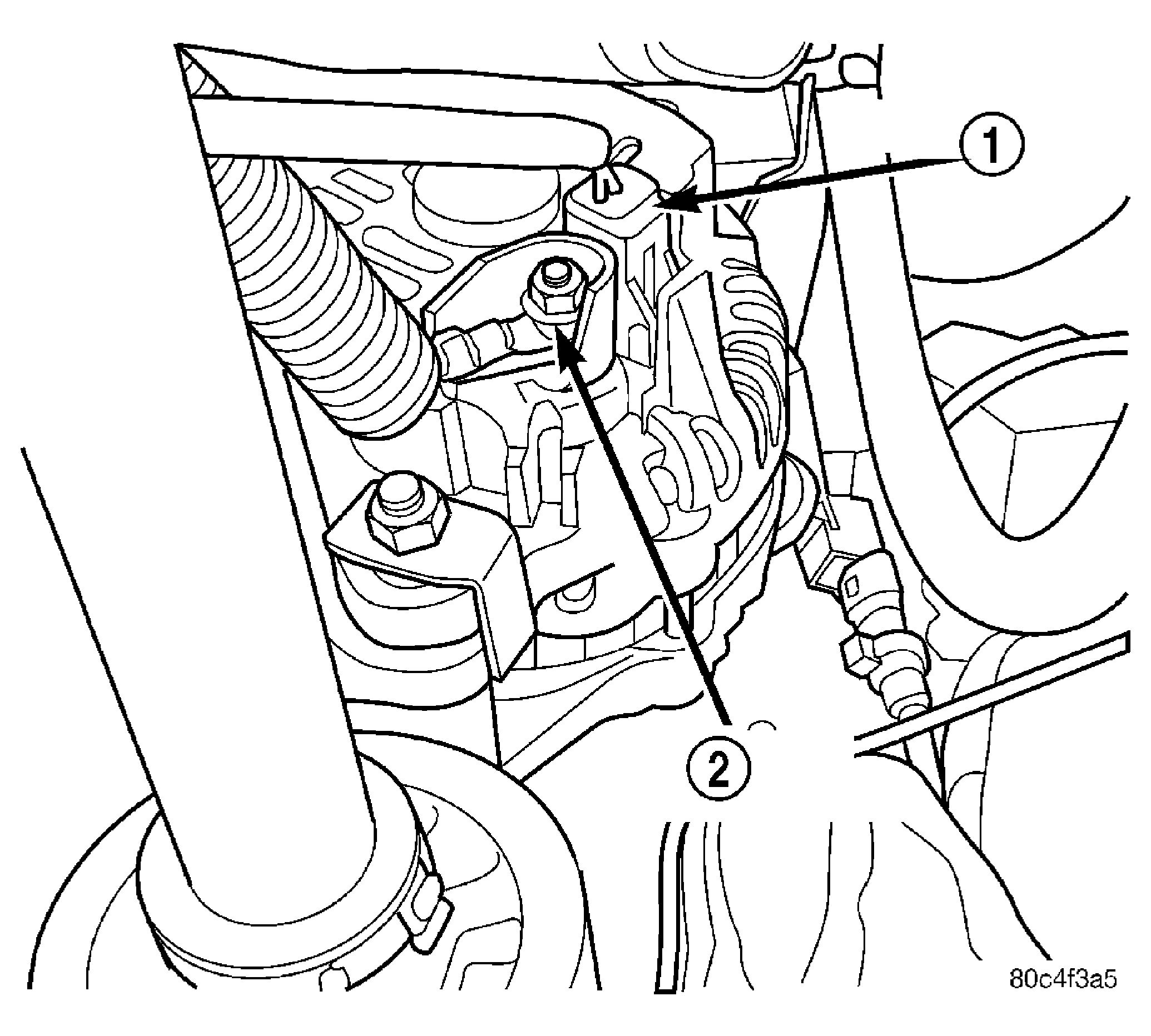 1

2

80c4f3a5