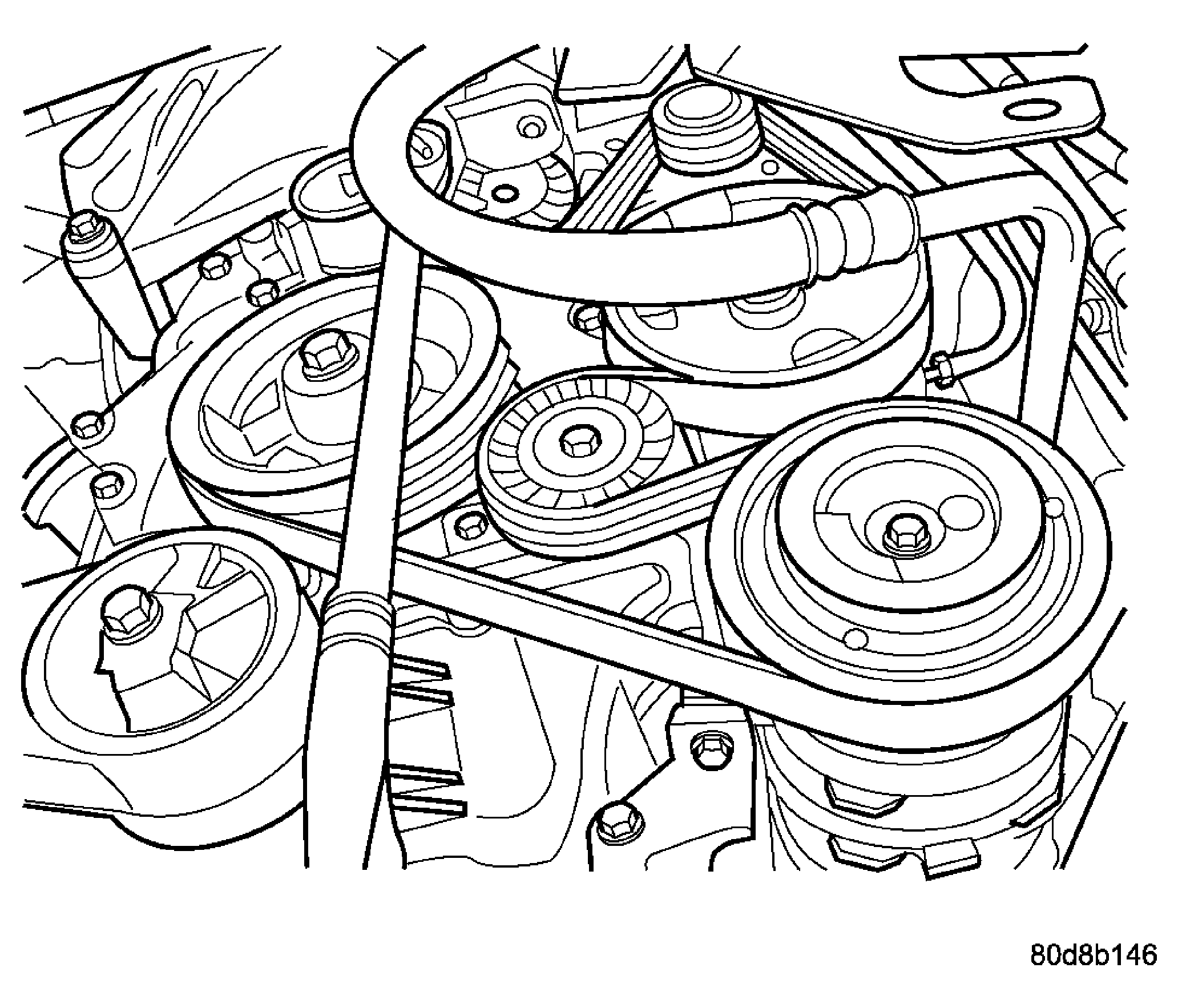 80d8b146