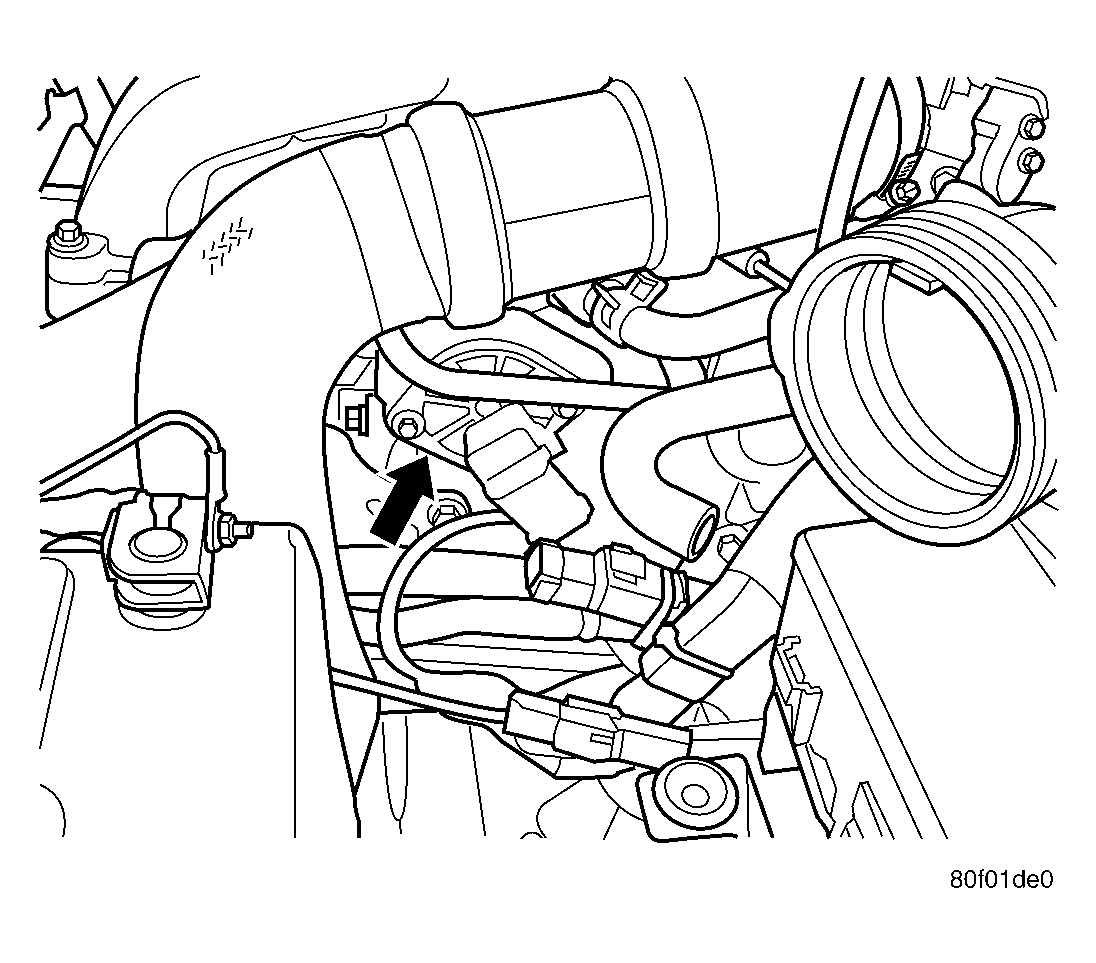 80f01de0