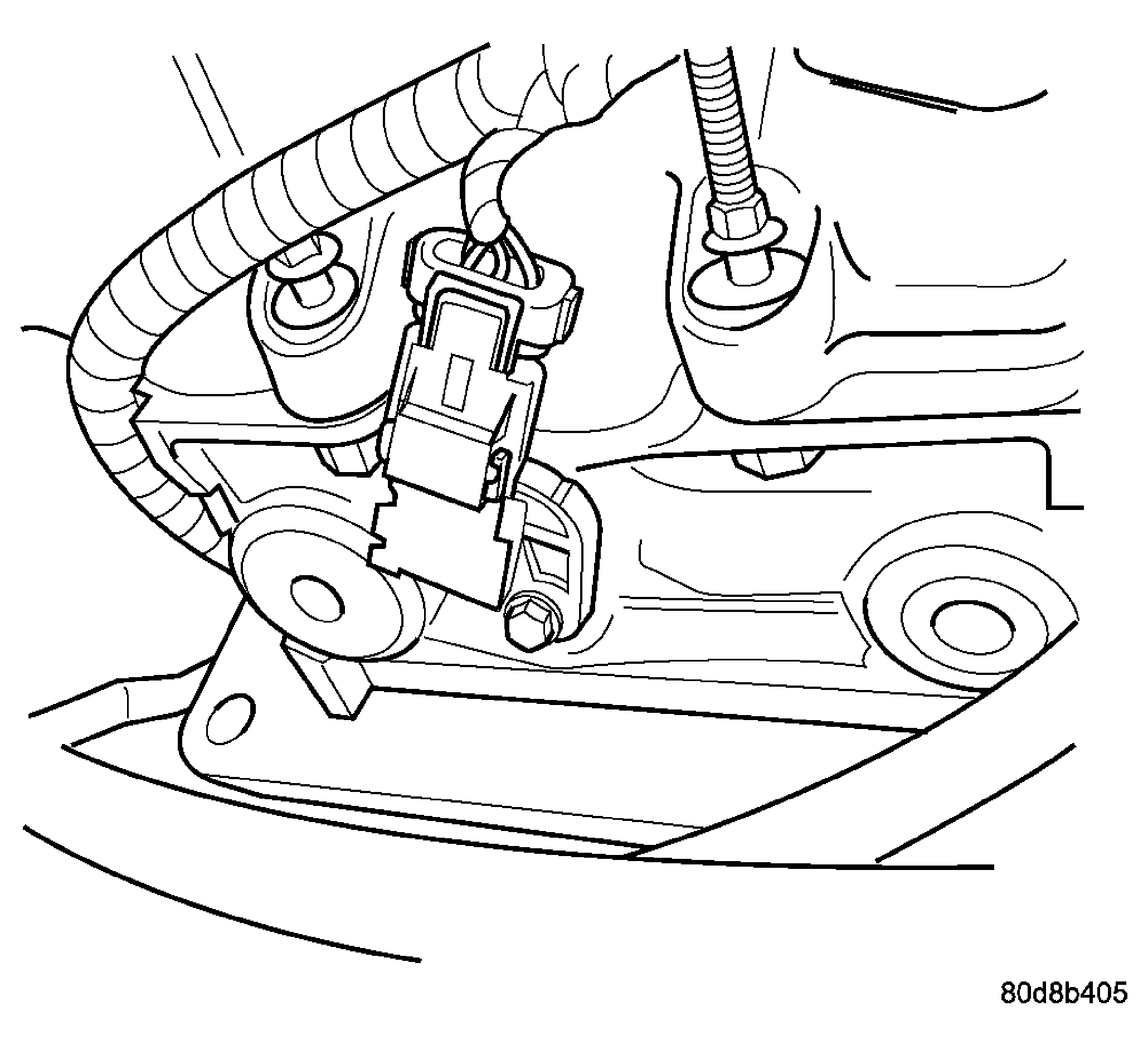 80d8b405