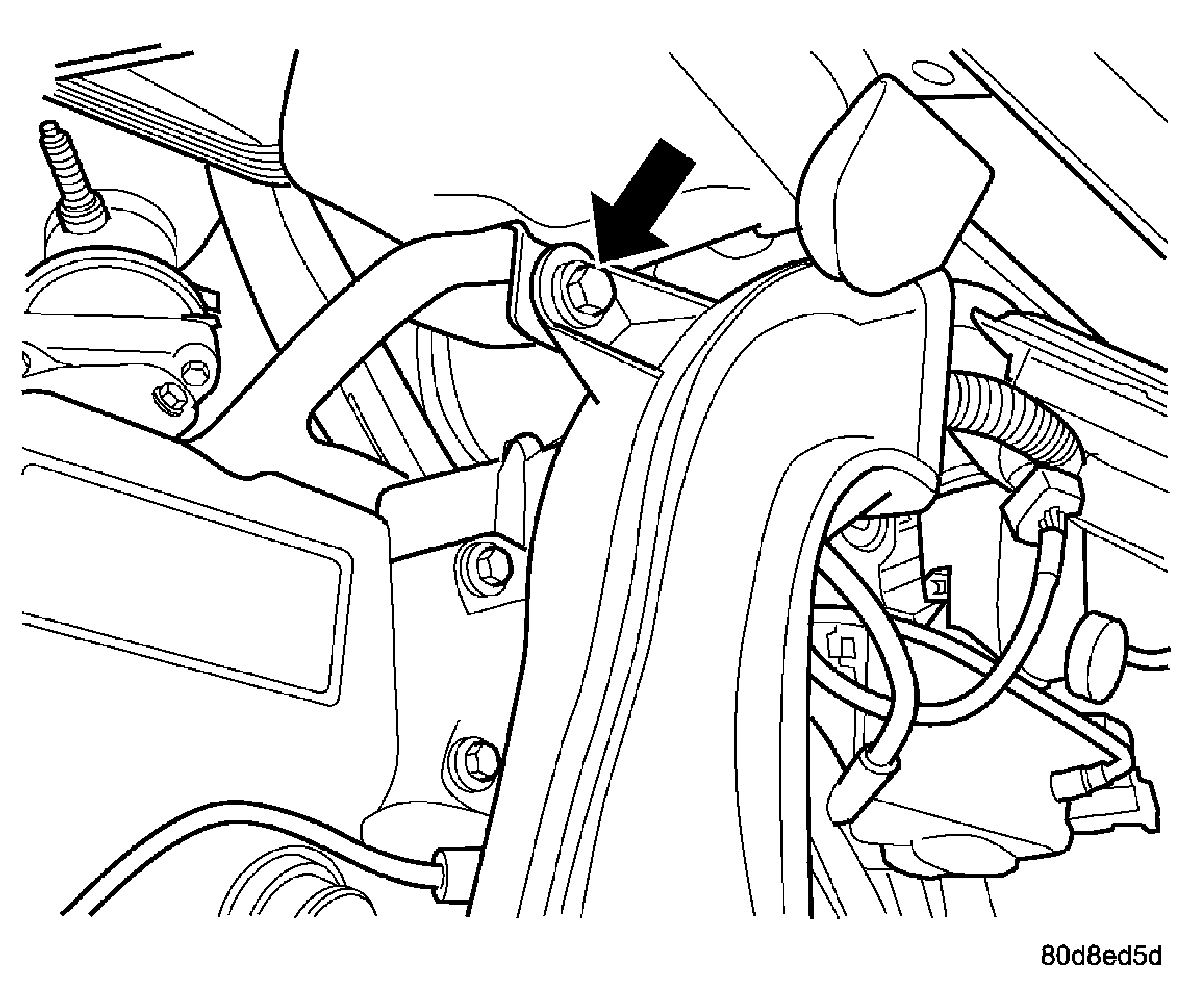 80d8ed5d