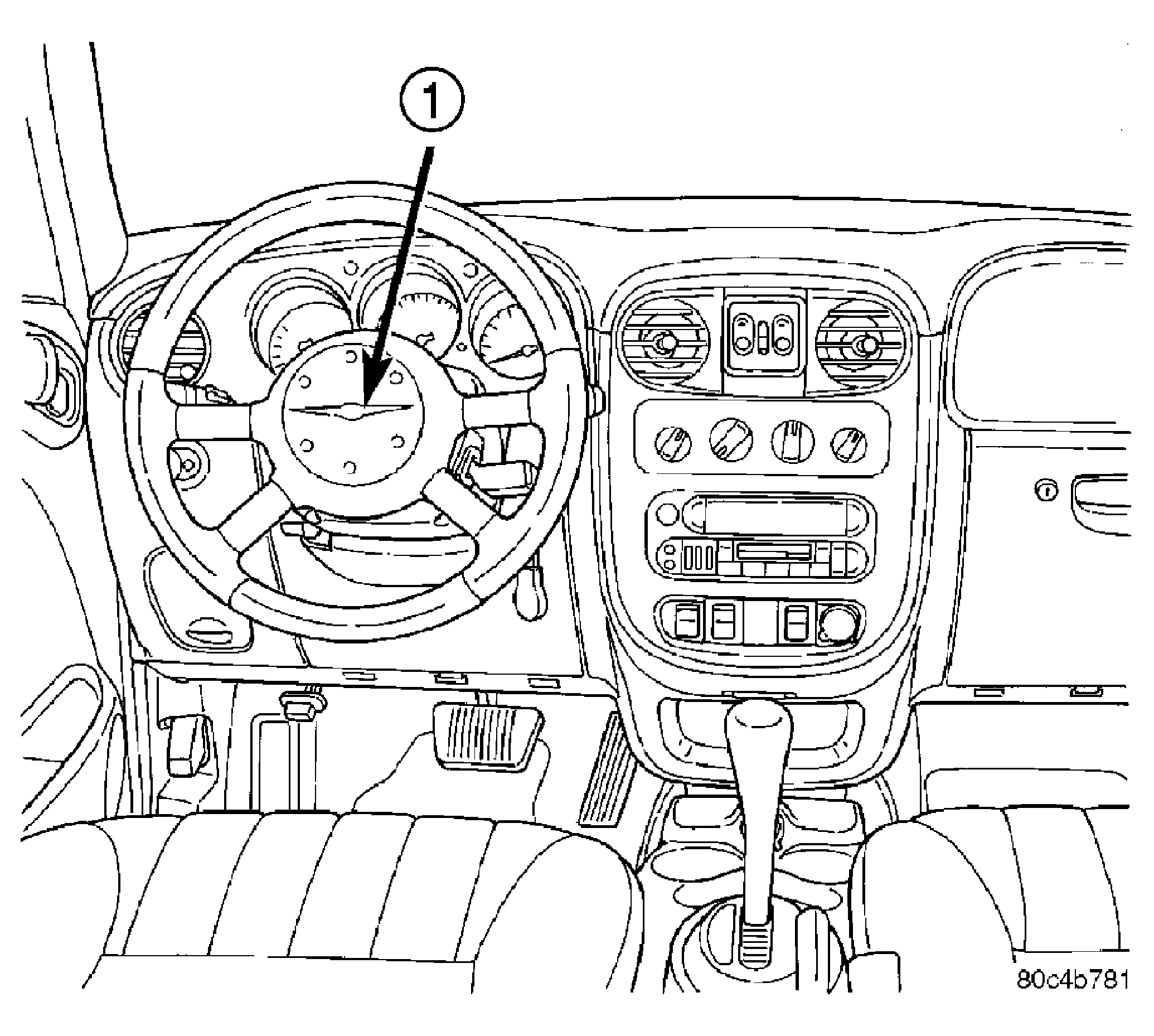 1

80c4b781