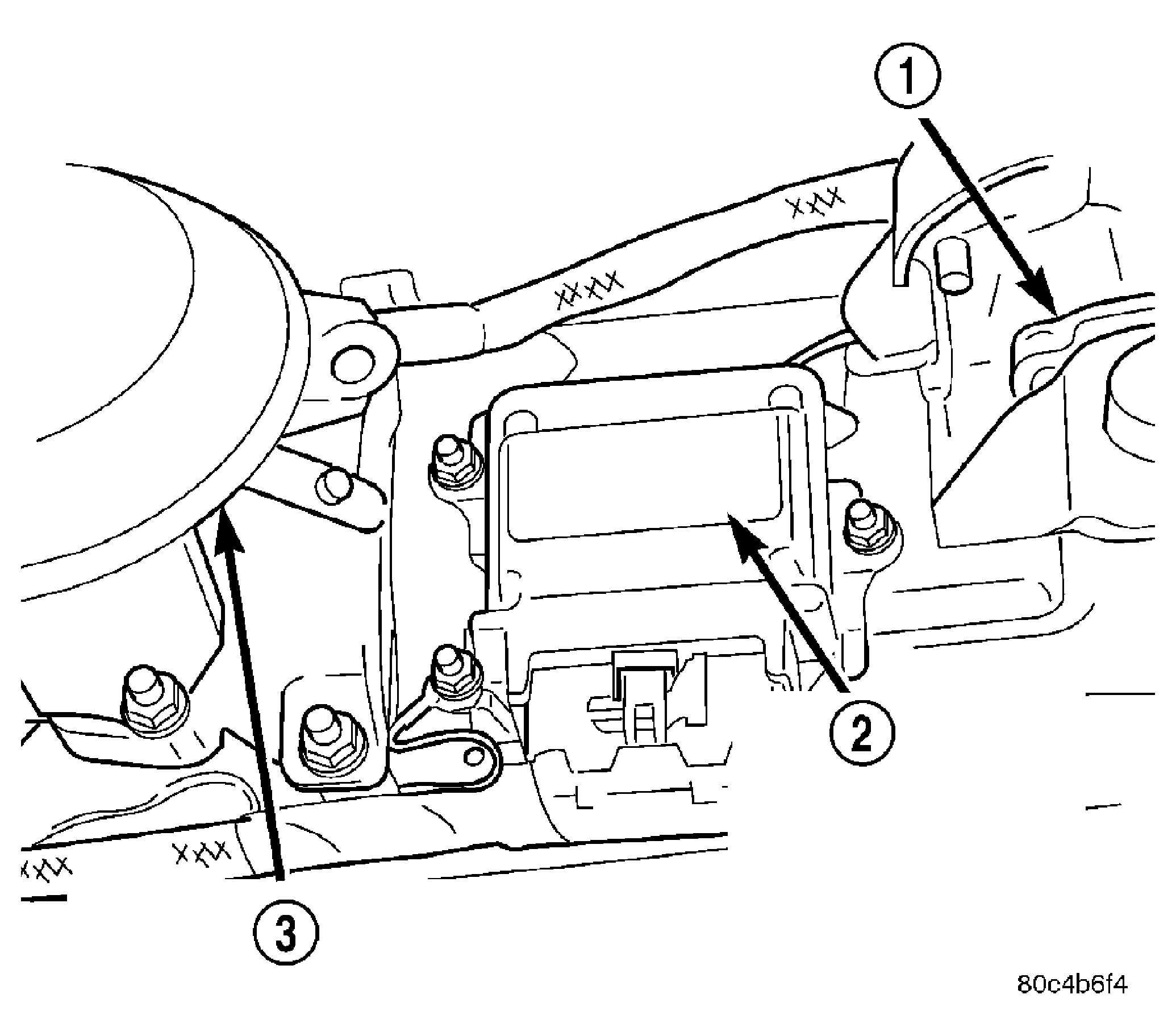 1
2
3
80c4b6f4