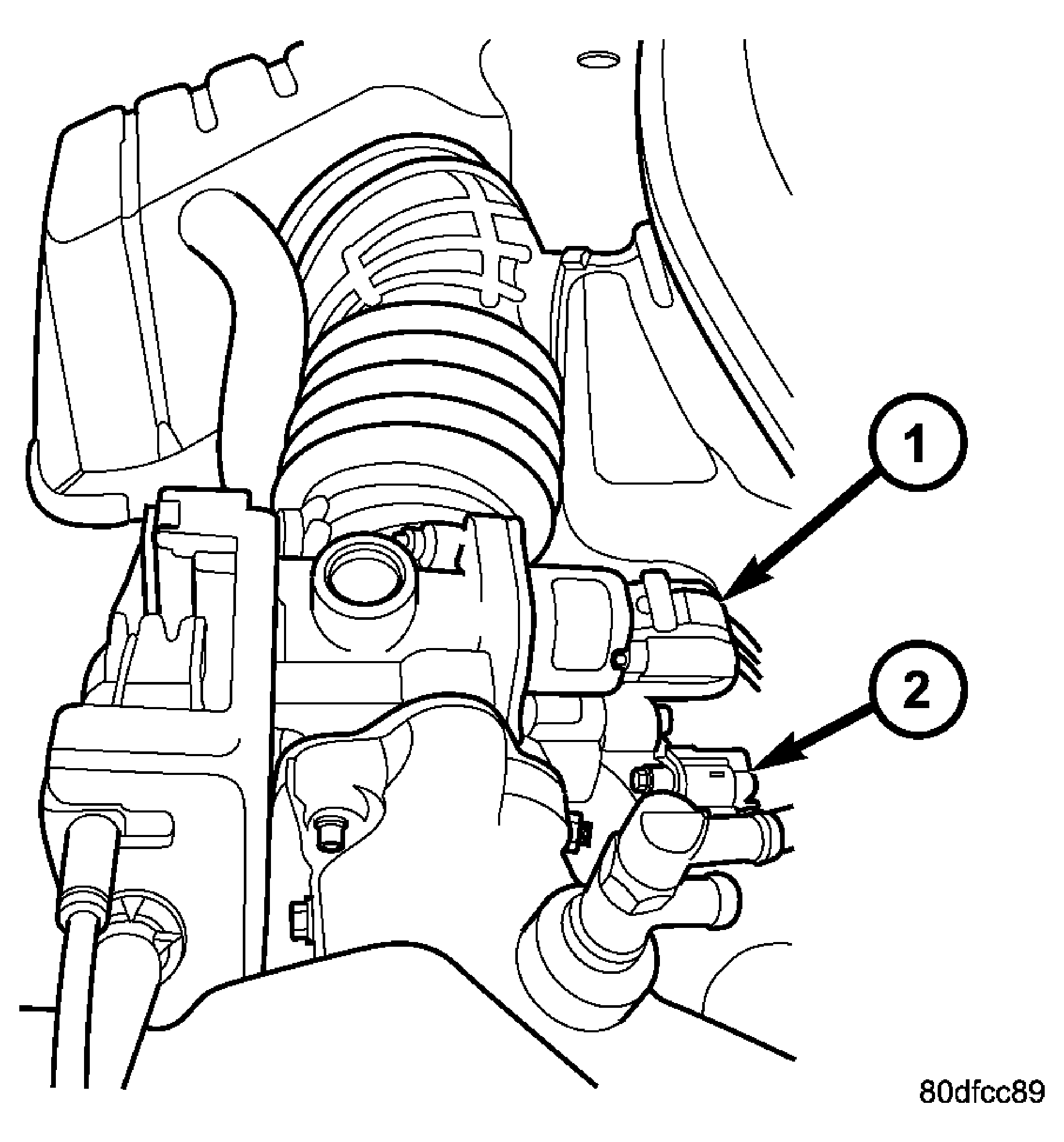 1

2

80dfcc89