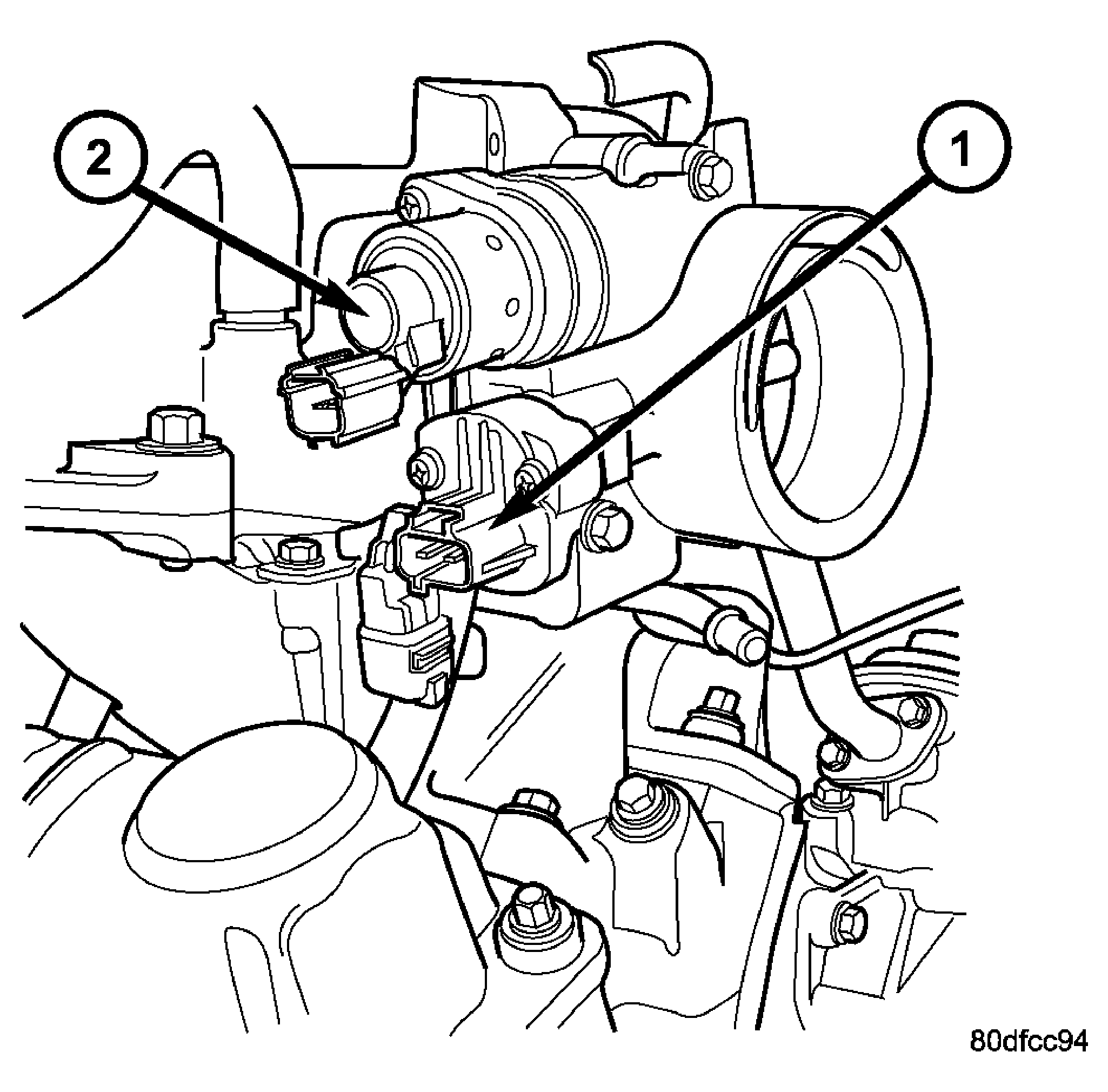 2

1

80dfcc94