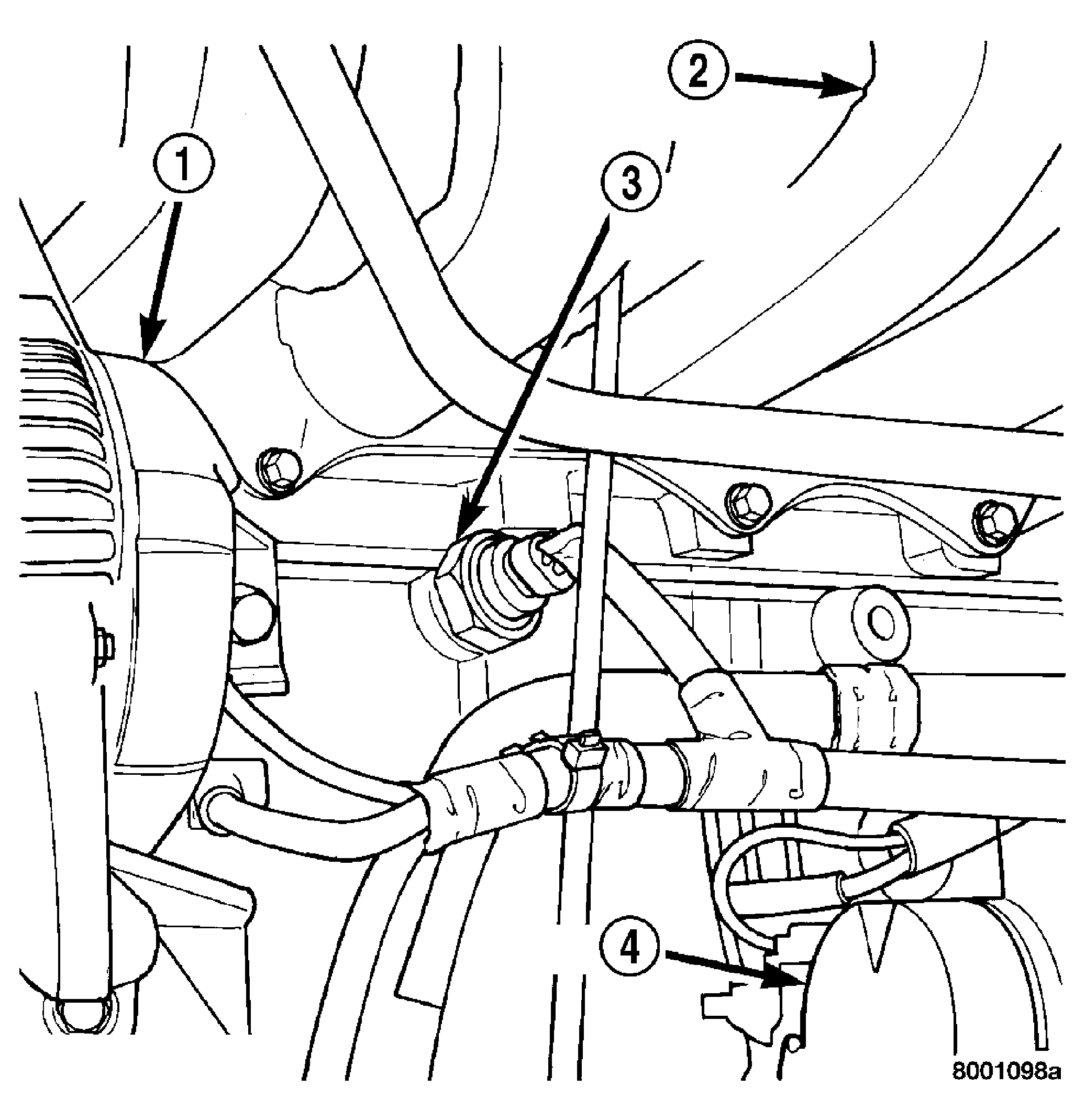 2
1
3
4
8001098a