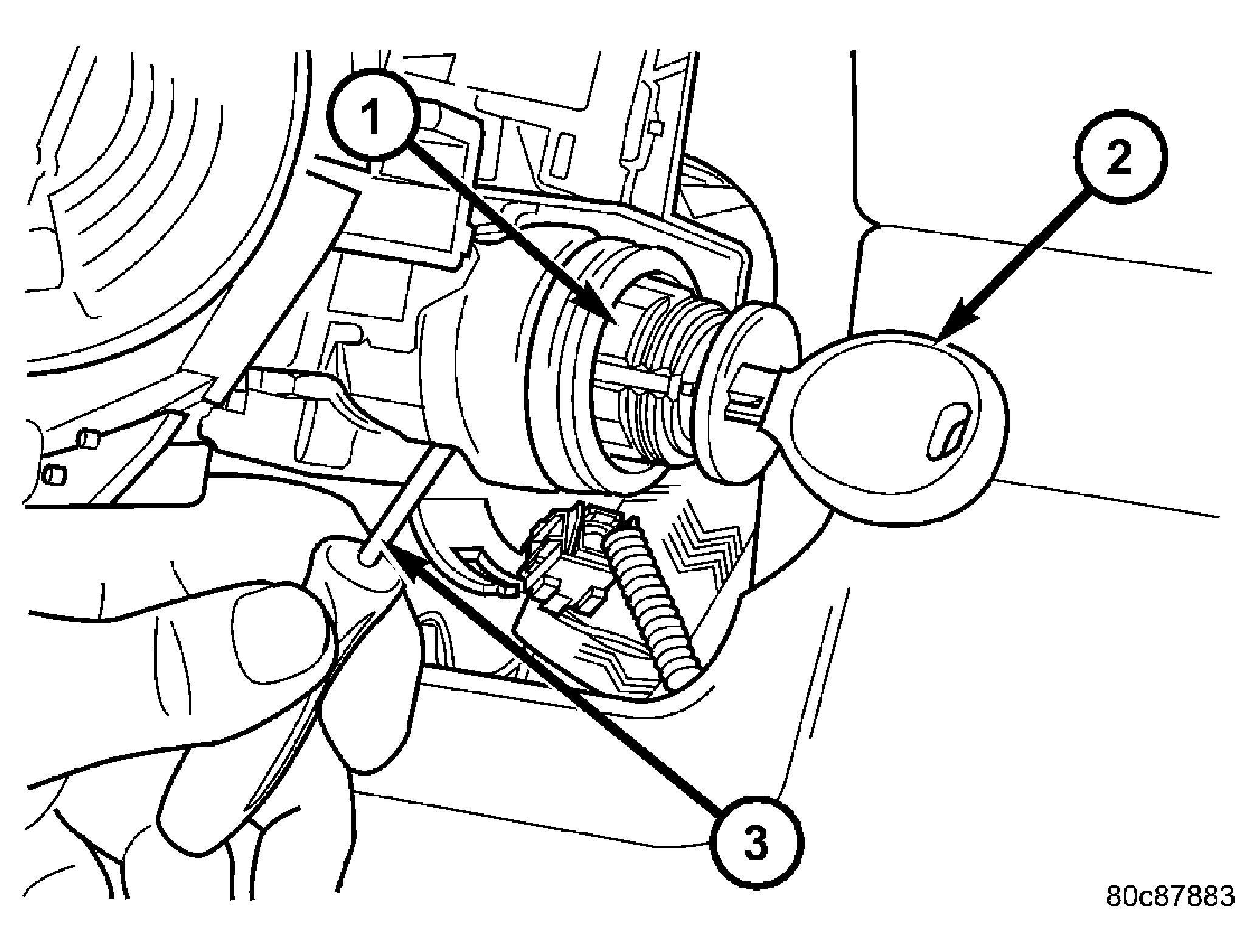 1
2
3
80c87883