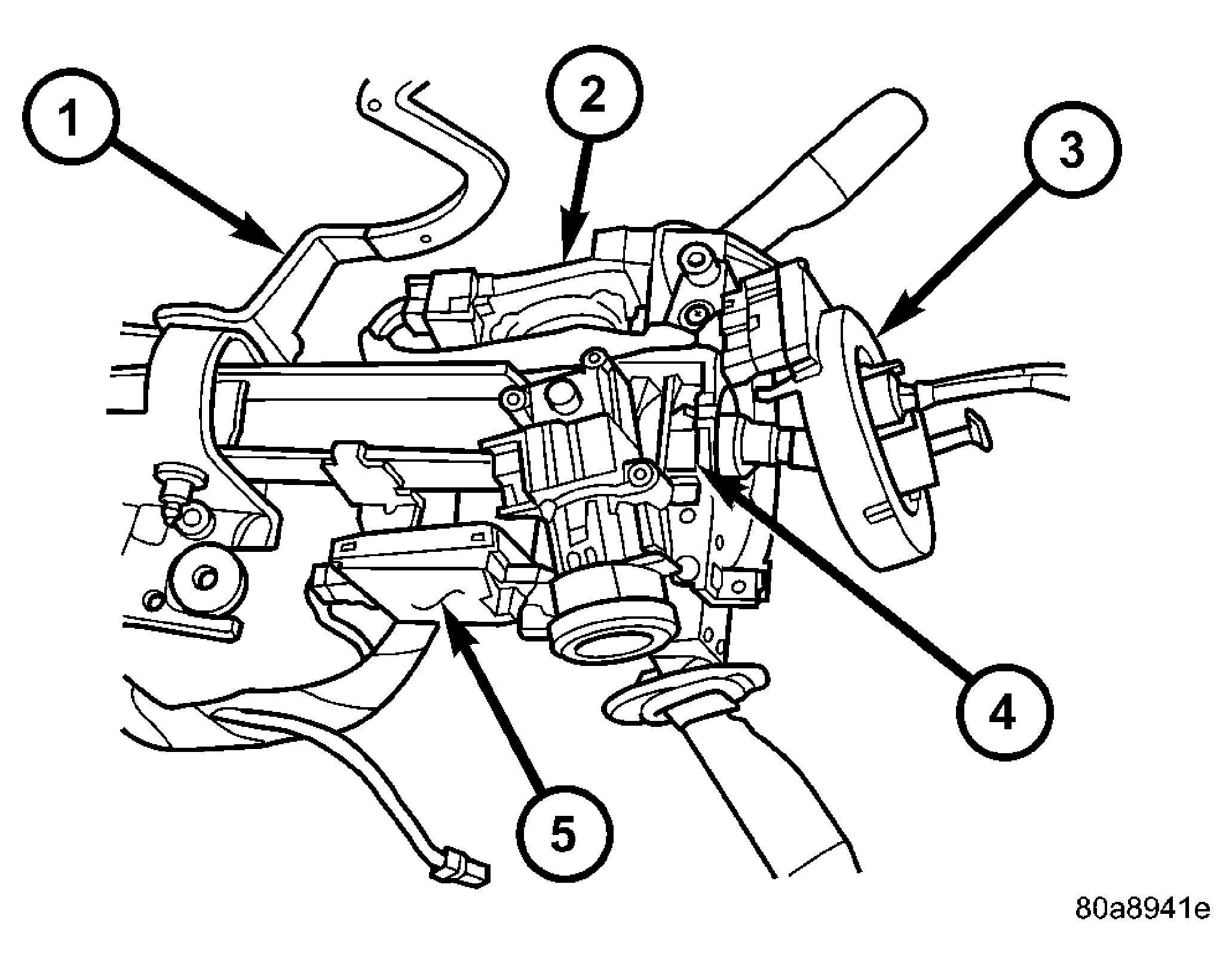 1
2
3
4
5
80a8941e