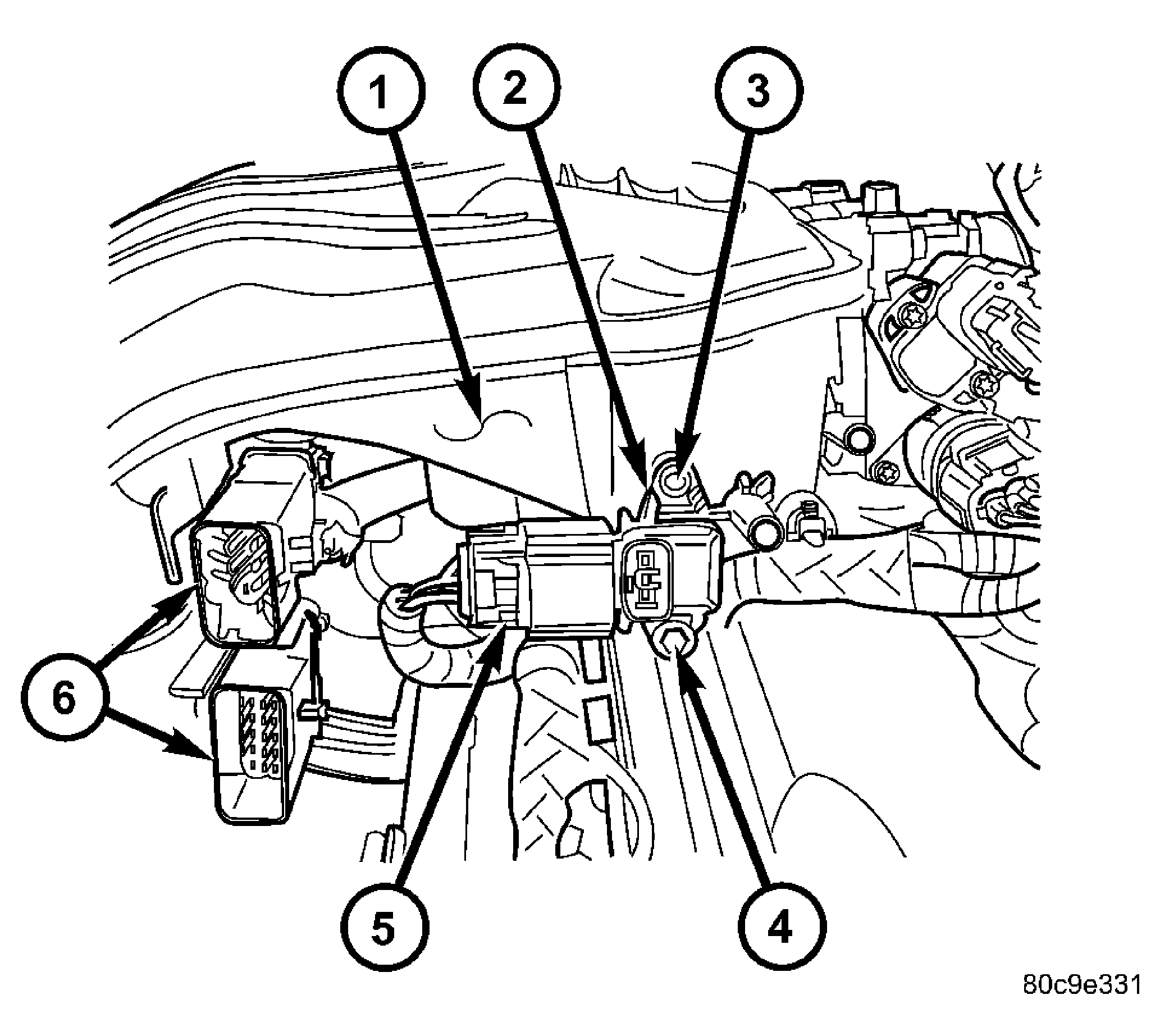 1
2
3
6
5
4
80c9e331