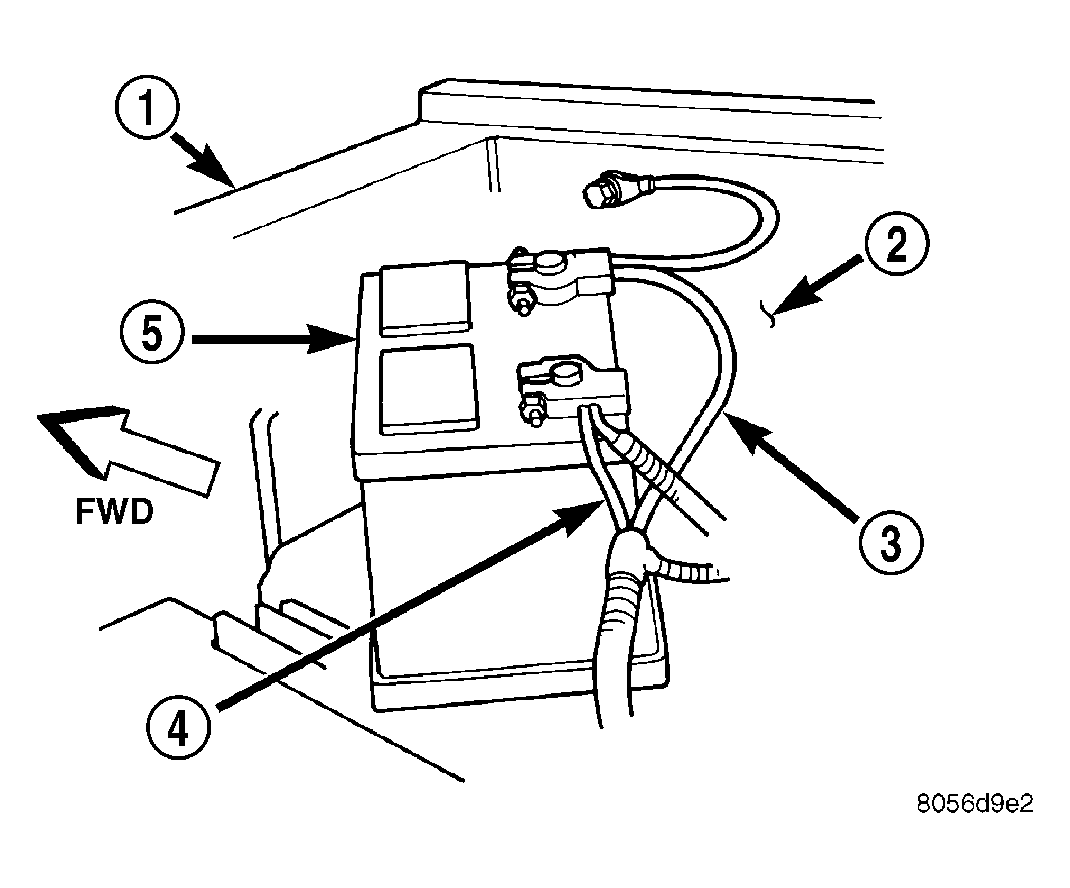 1
2
5
FWD
3
4
8056d9e2