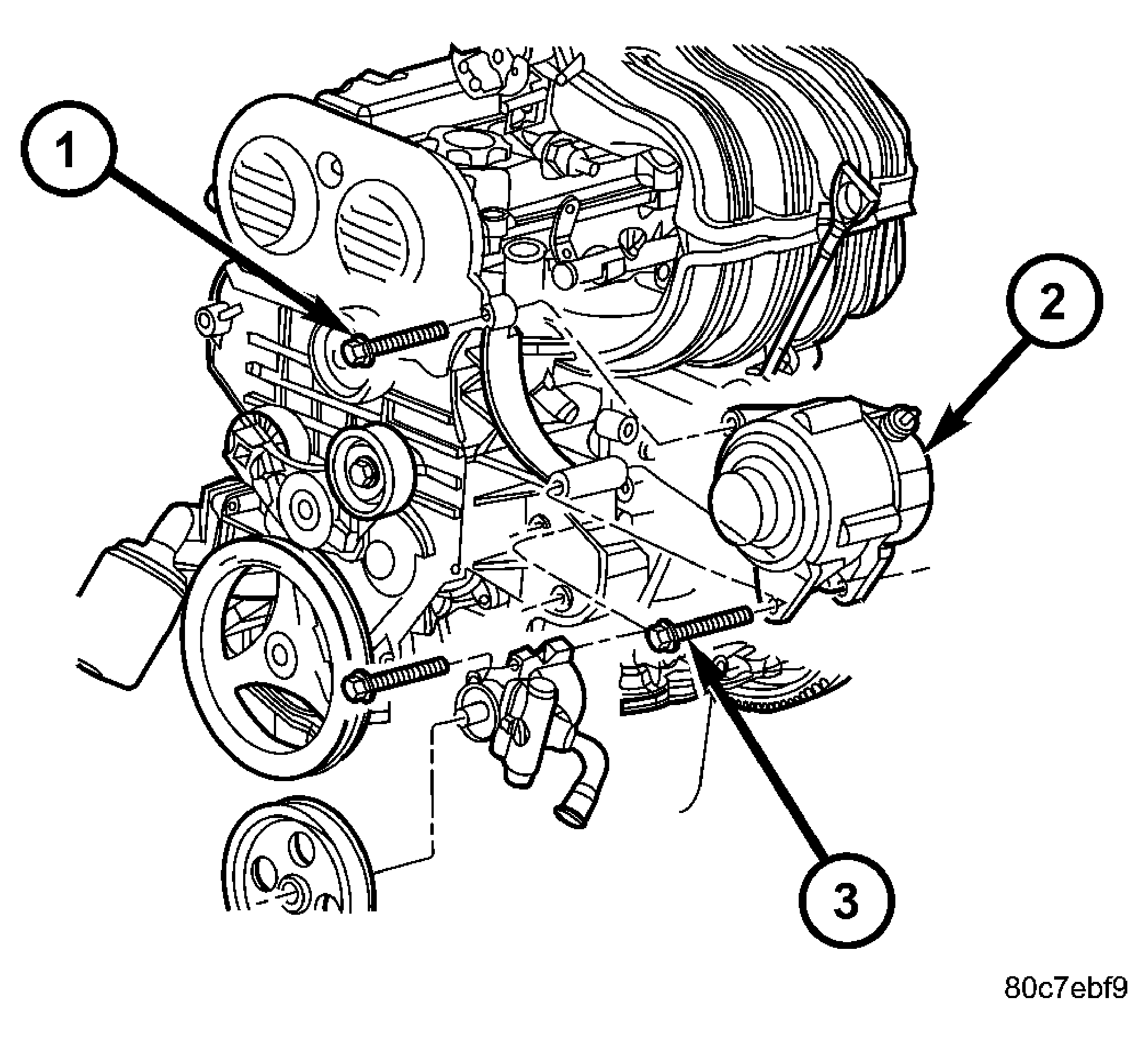 1

2

3

80c7ebf9