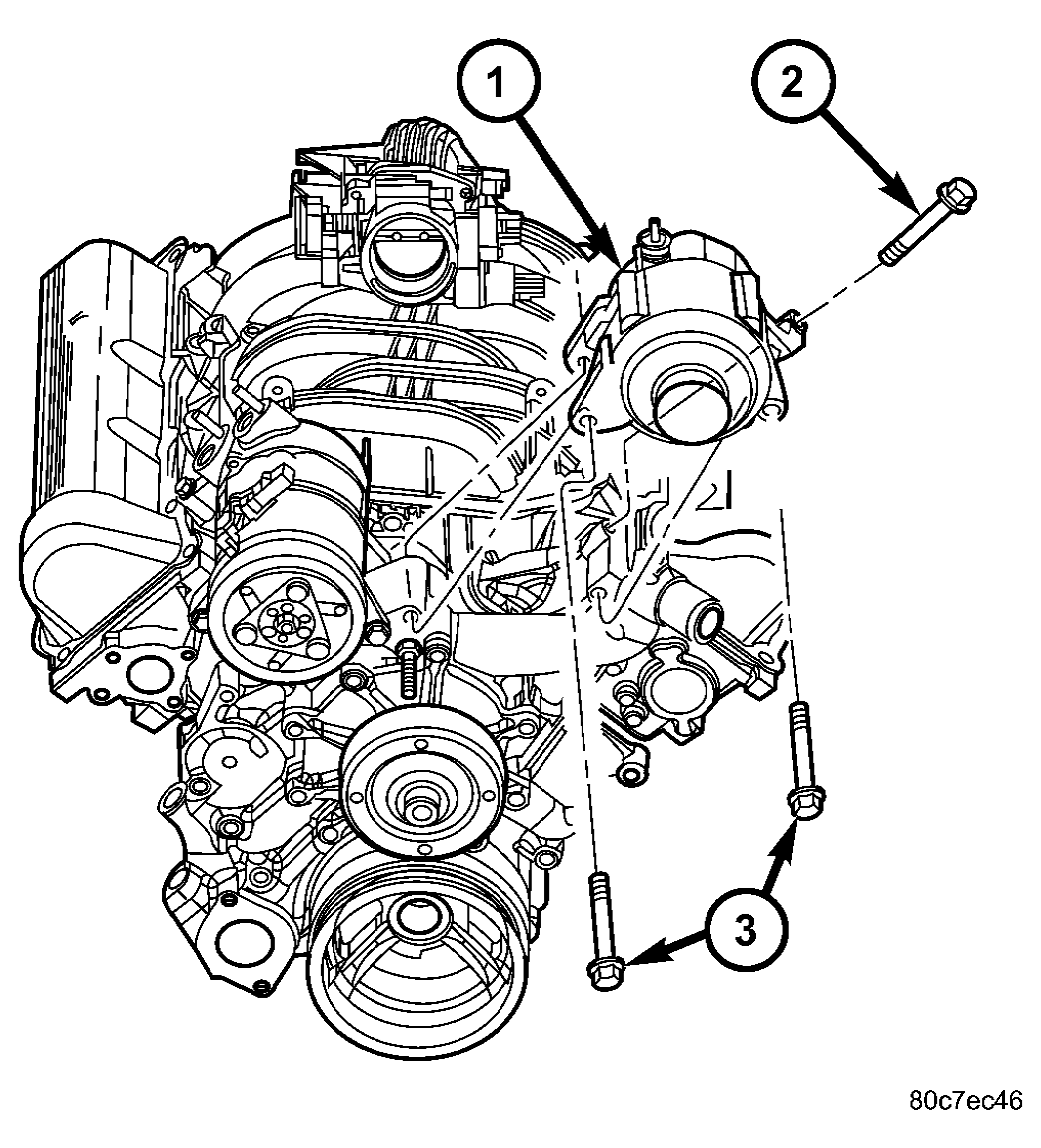 1
2
3
80c7ec46