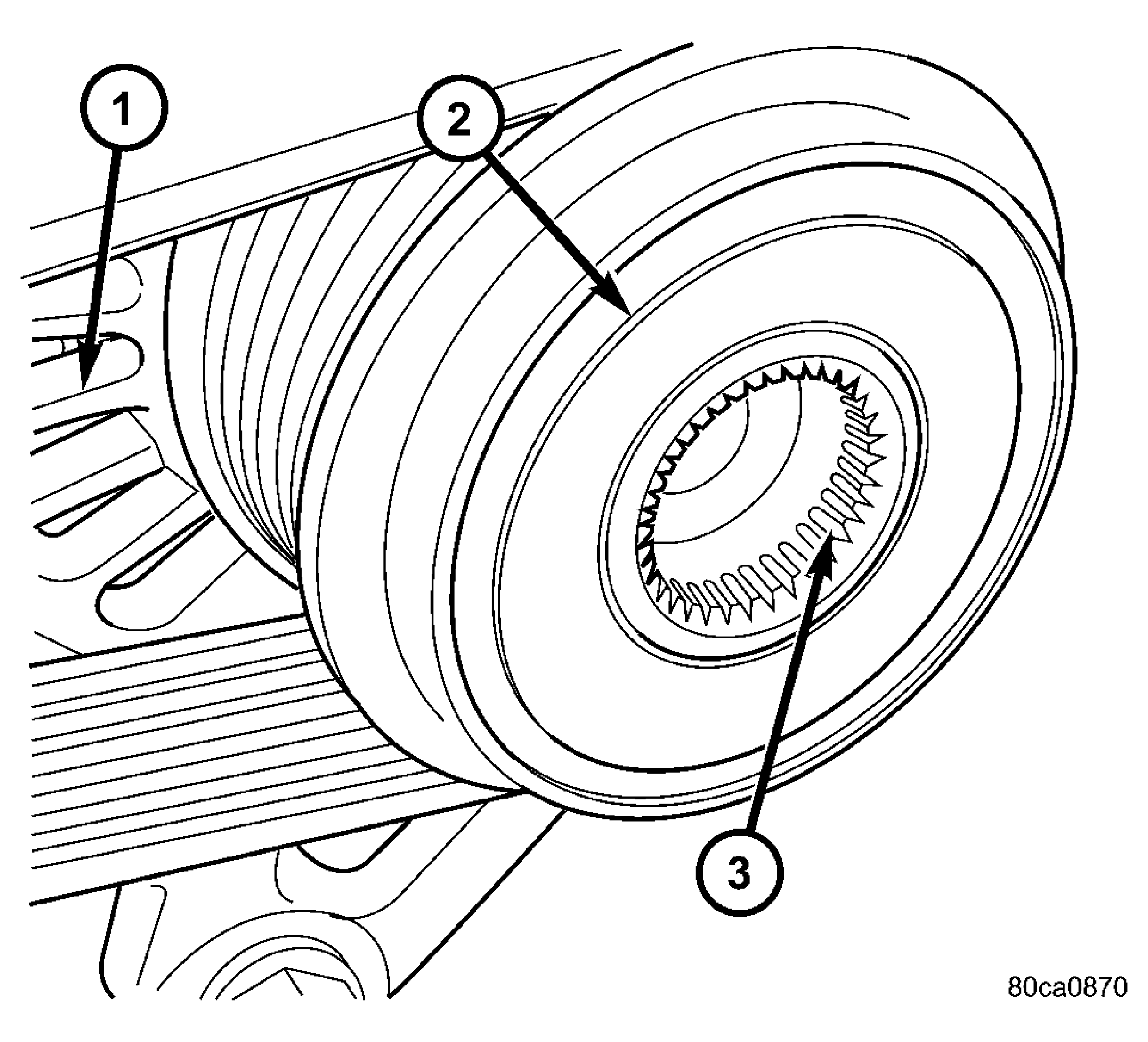 1
2
3
80ca0870