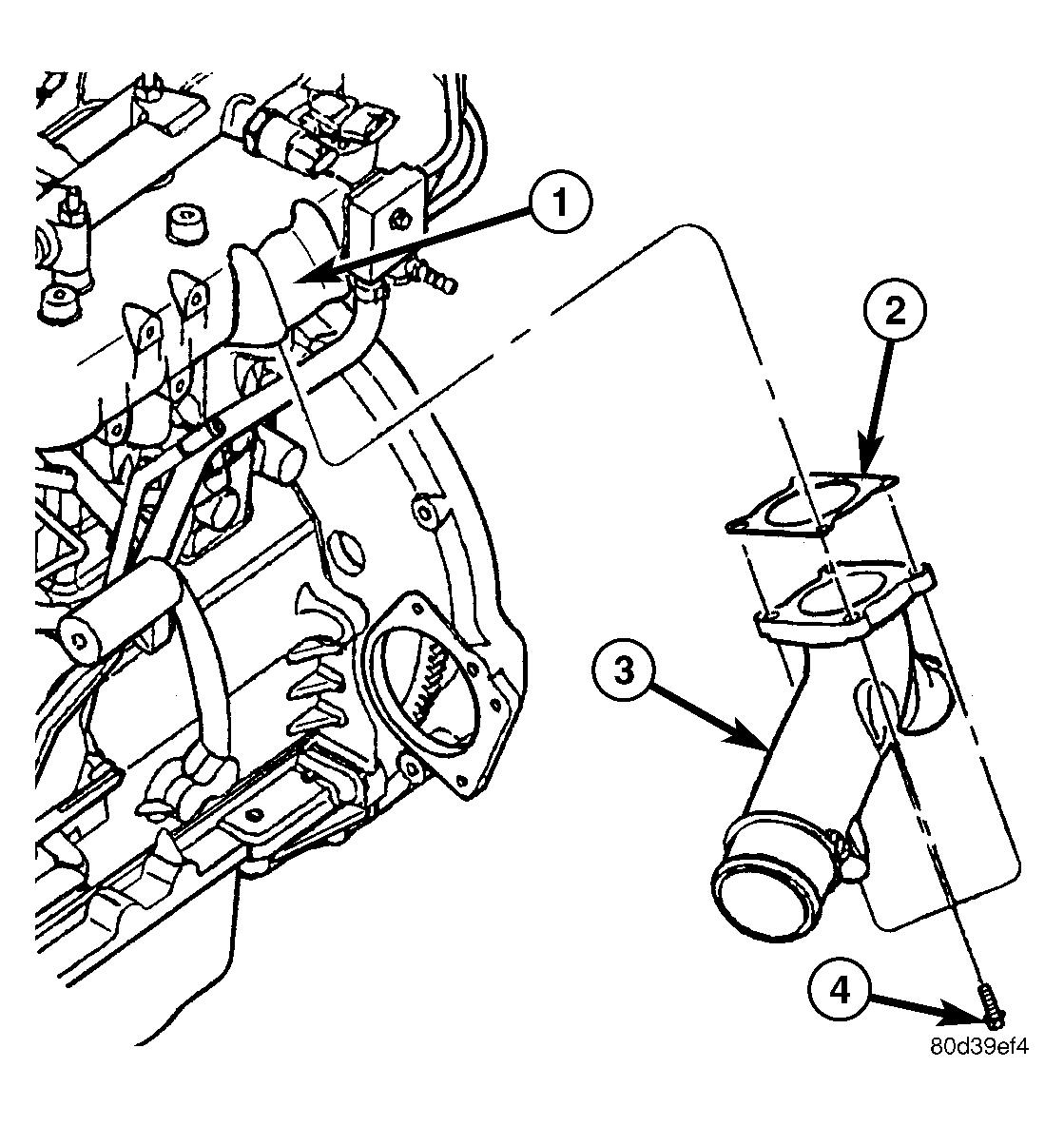 1
2
3
4
80d39ef4