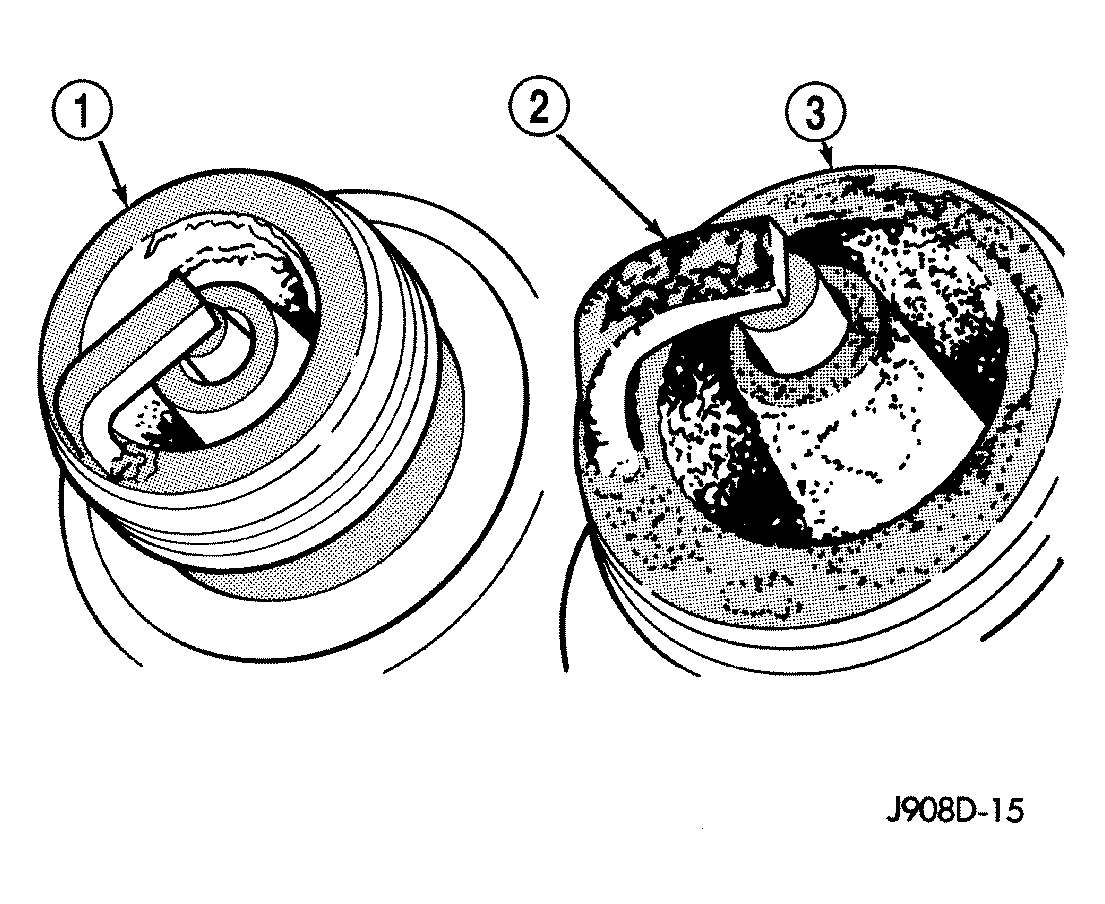 1
2
3
J908D-15