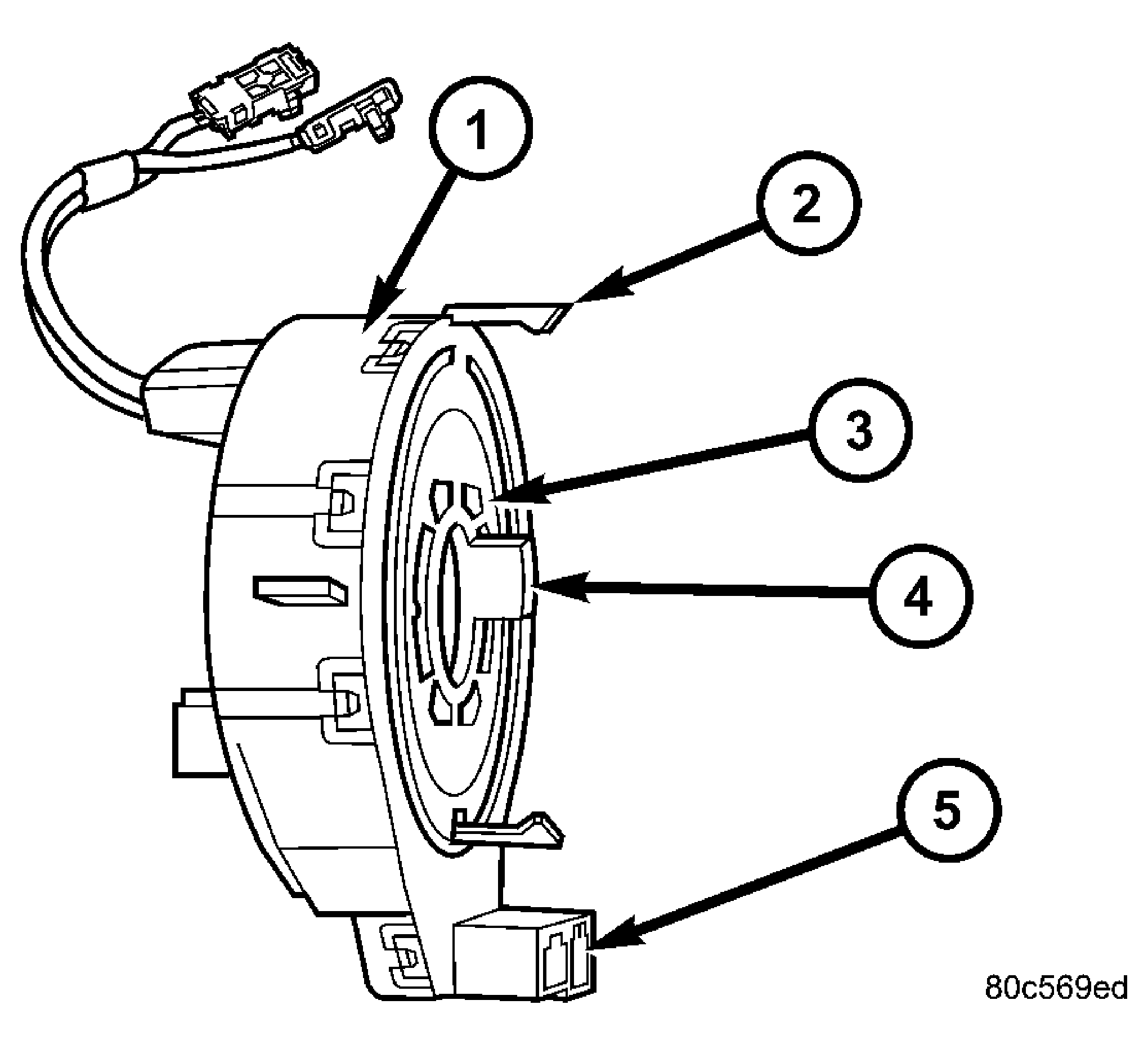 1
2
3
4
5
80c569ed