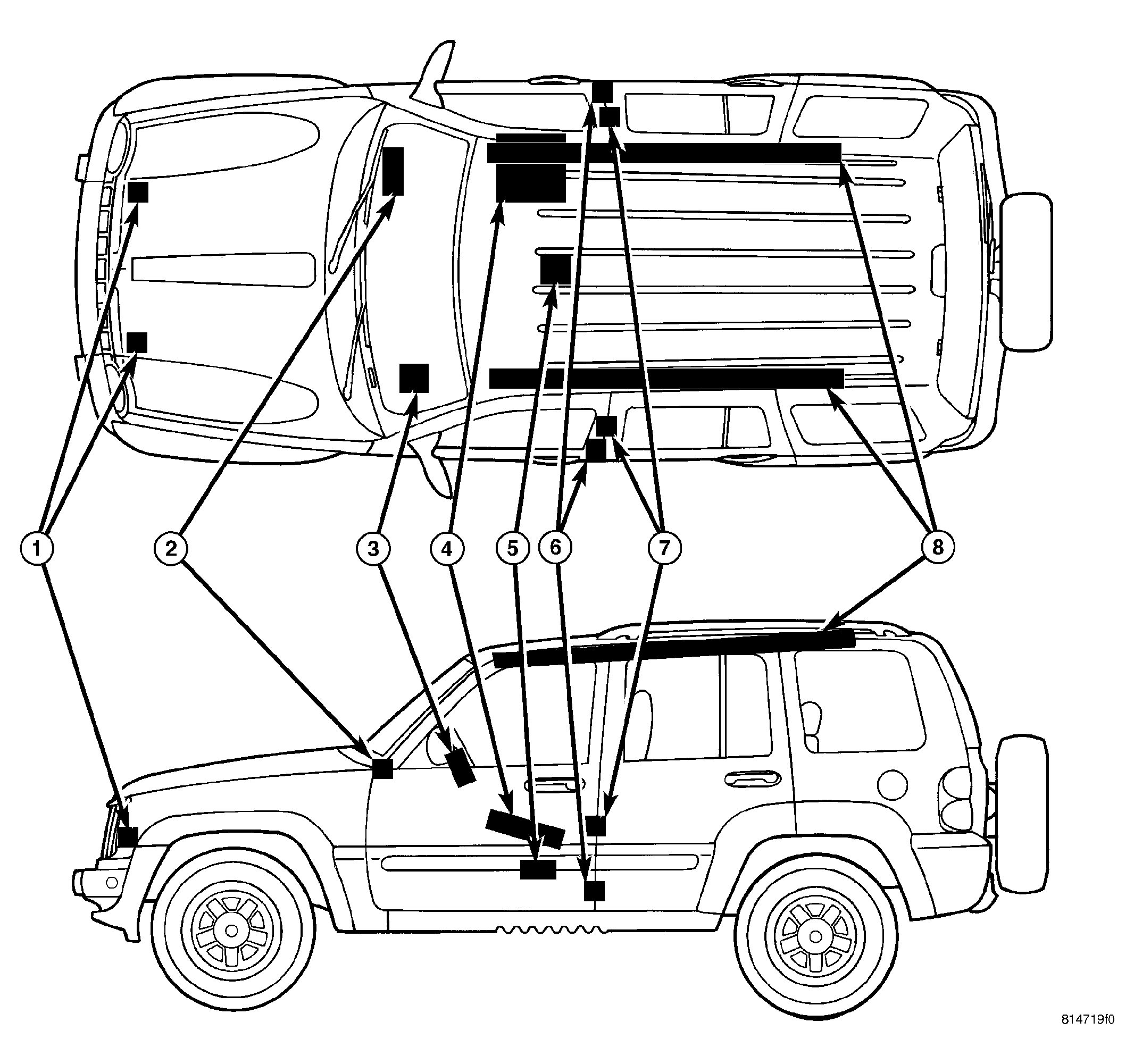 1
2
3
4
5
6
7
8
814719f0