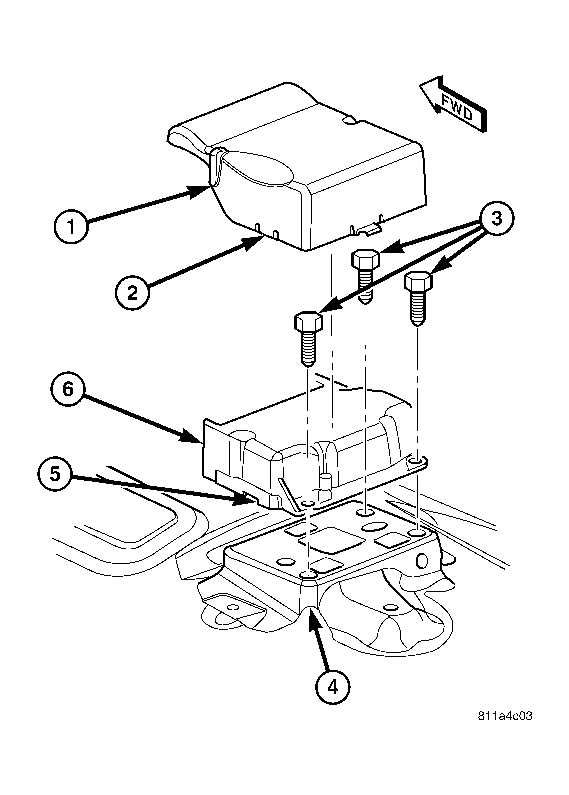 FWD

1

2

3

6

5

4

811a4c03