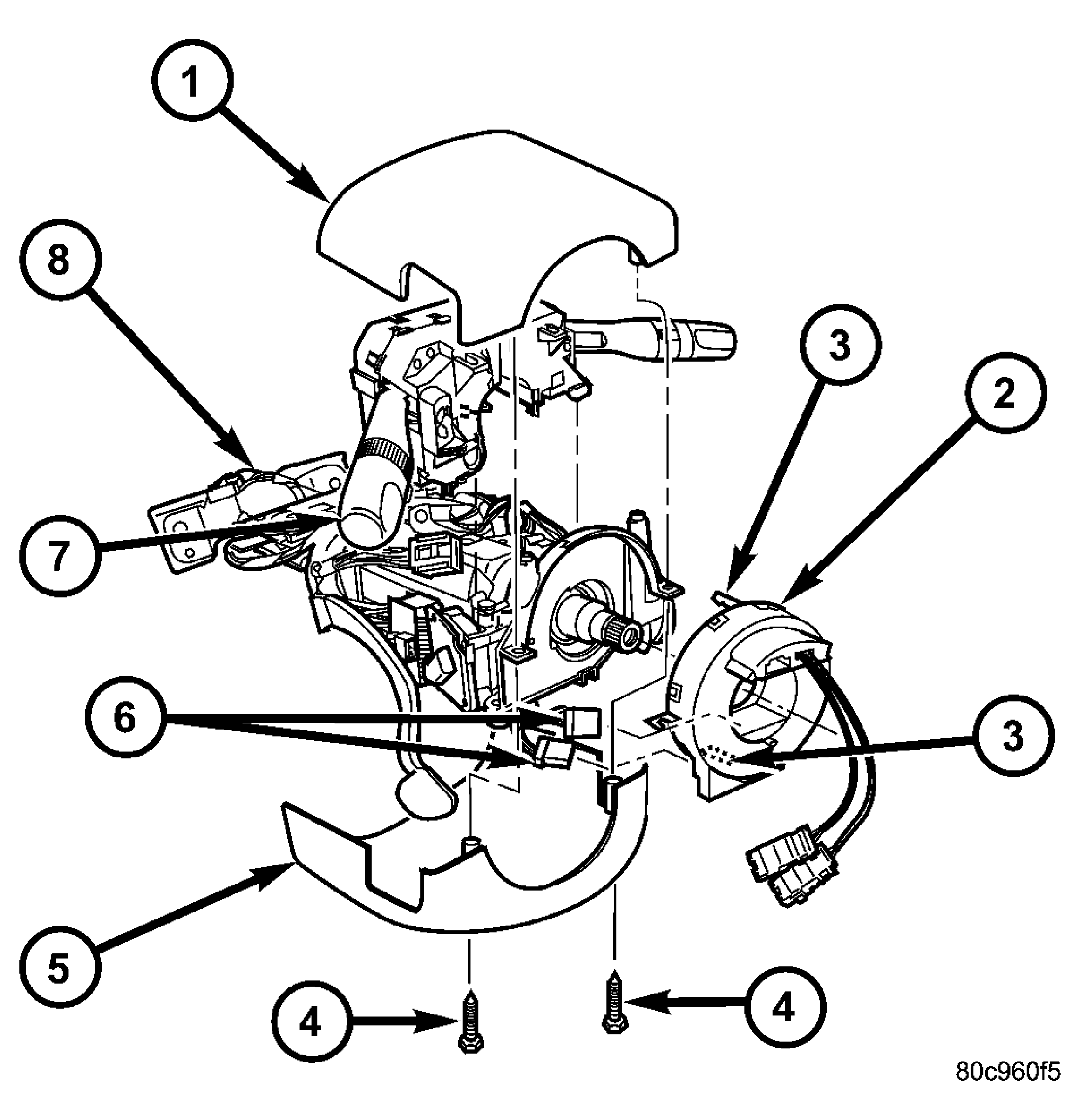 1
8
3
2
7
6
3
5
4
4
80c960f5