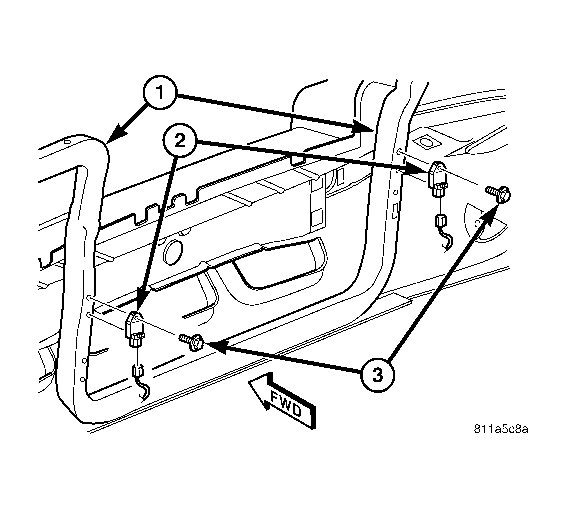 1
2
3
FWD
811a5c8a