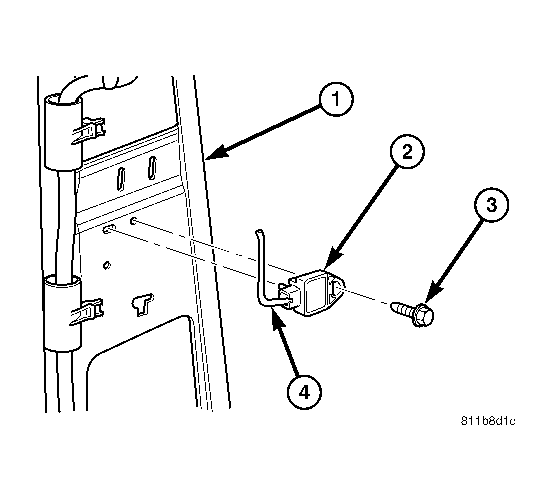 1
2
3
4
811b8d1c