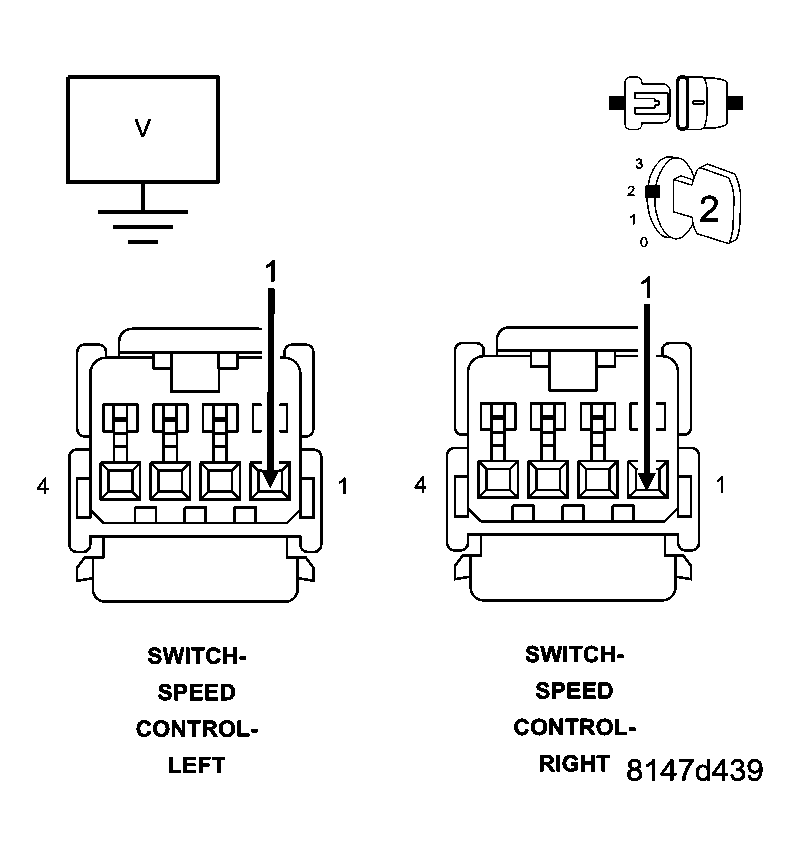 V

3
2
1
0
2

1
4
1
SWITCH-SPEED CONTROL-LEFT

1
4
1
SWITCH-SPEED CONTROL-RIGHT

8147d439