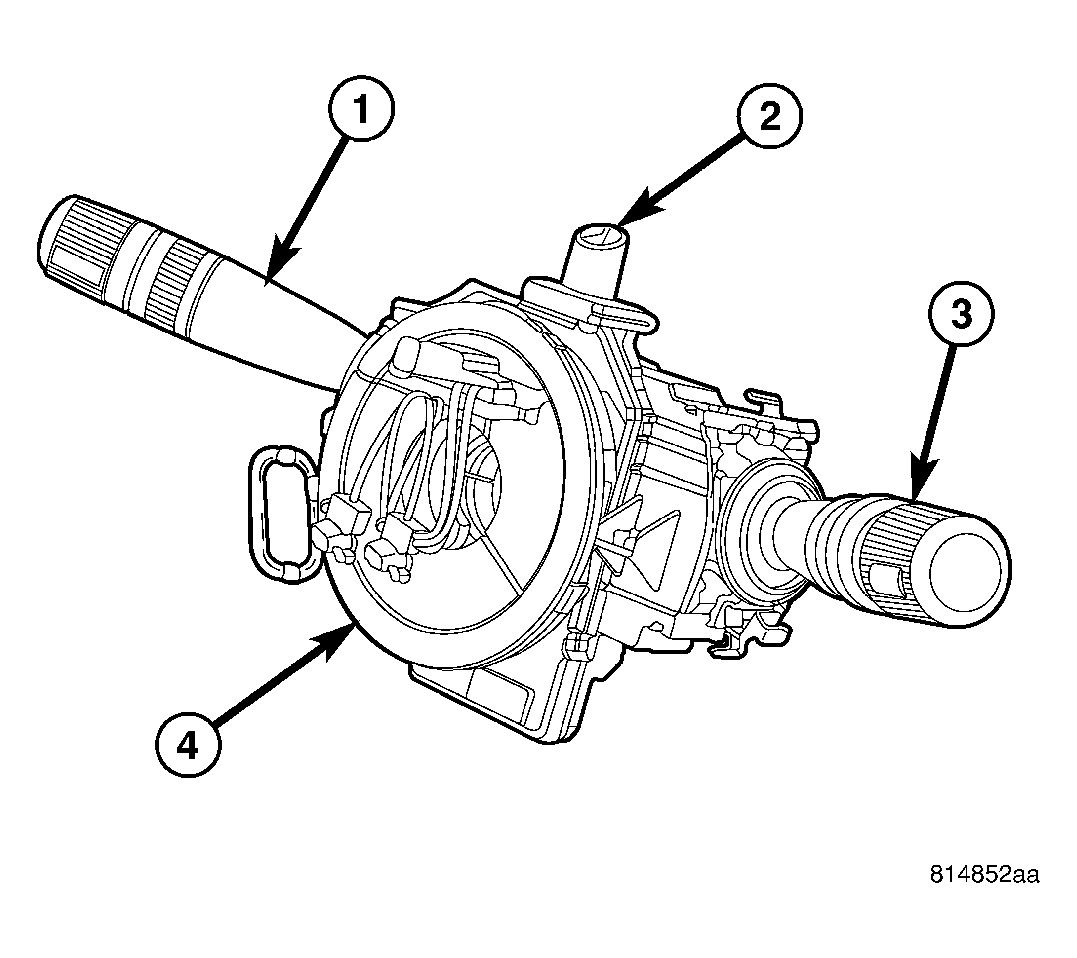 1
2
3
4
814852aa