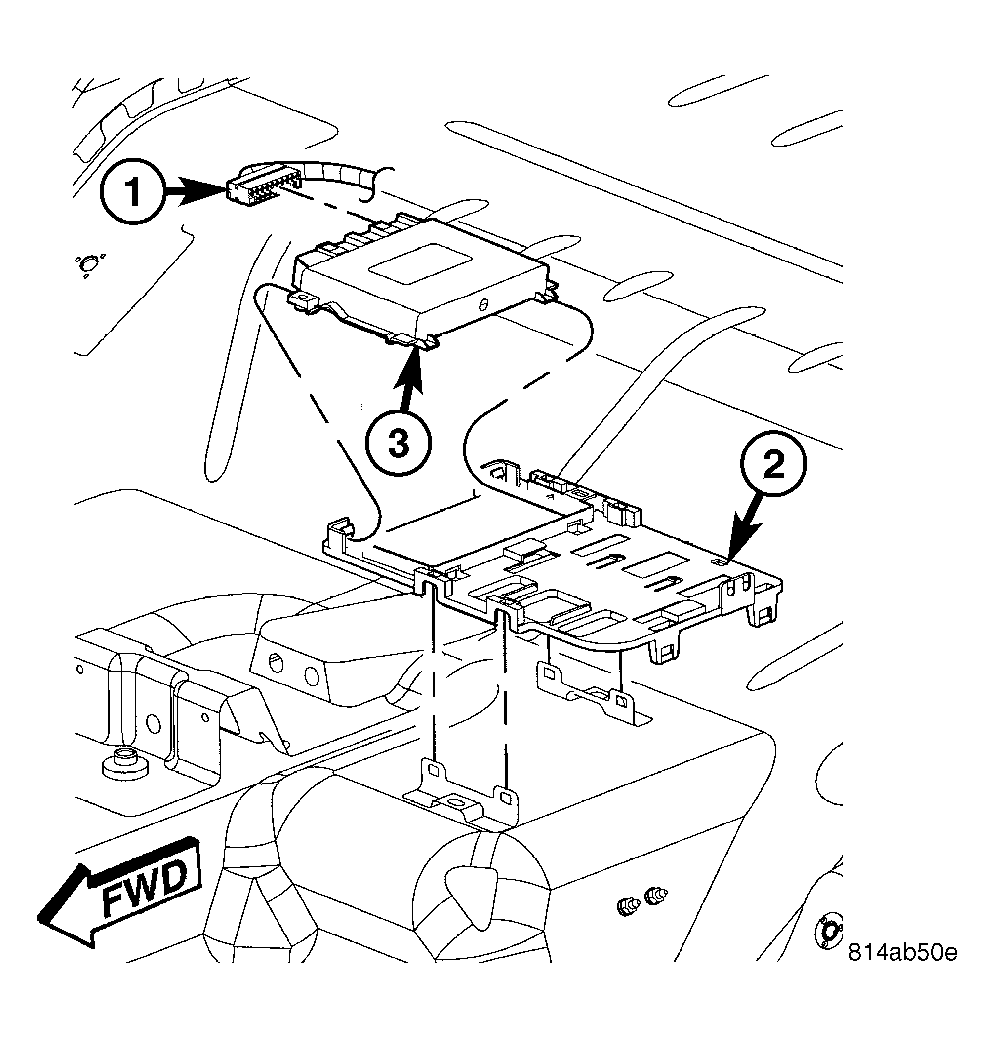 1
3
2
FWD
814ab50e