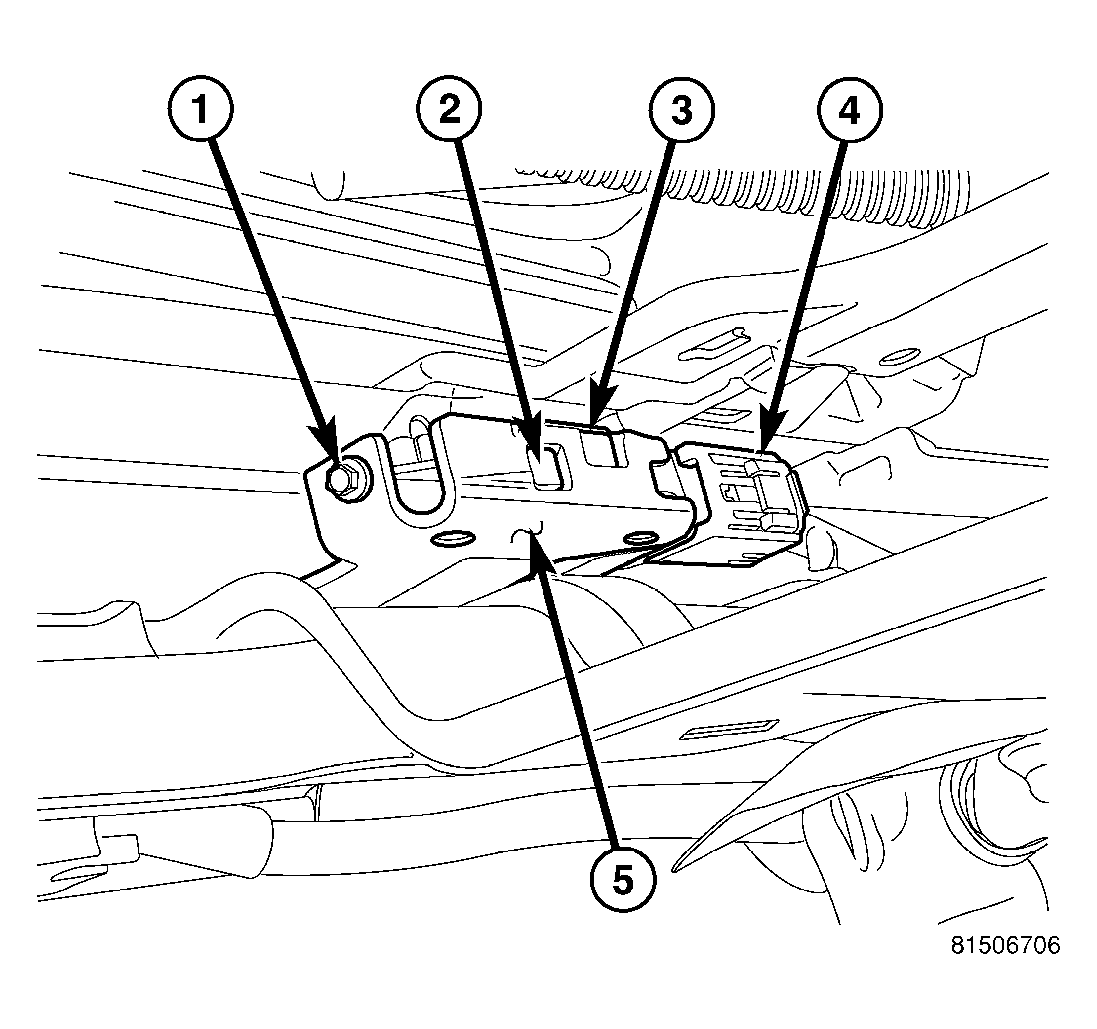 1
2
3
4
5
81506706